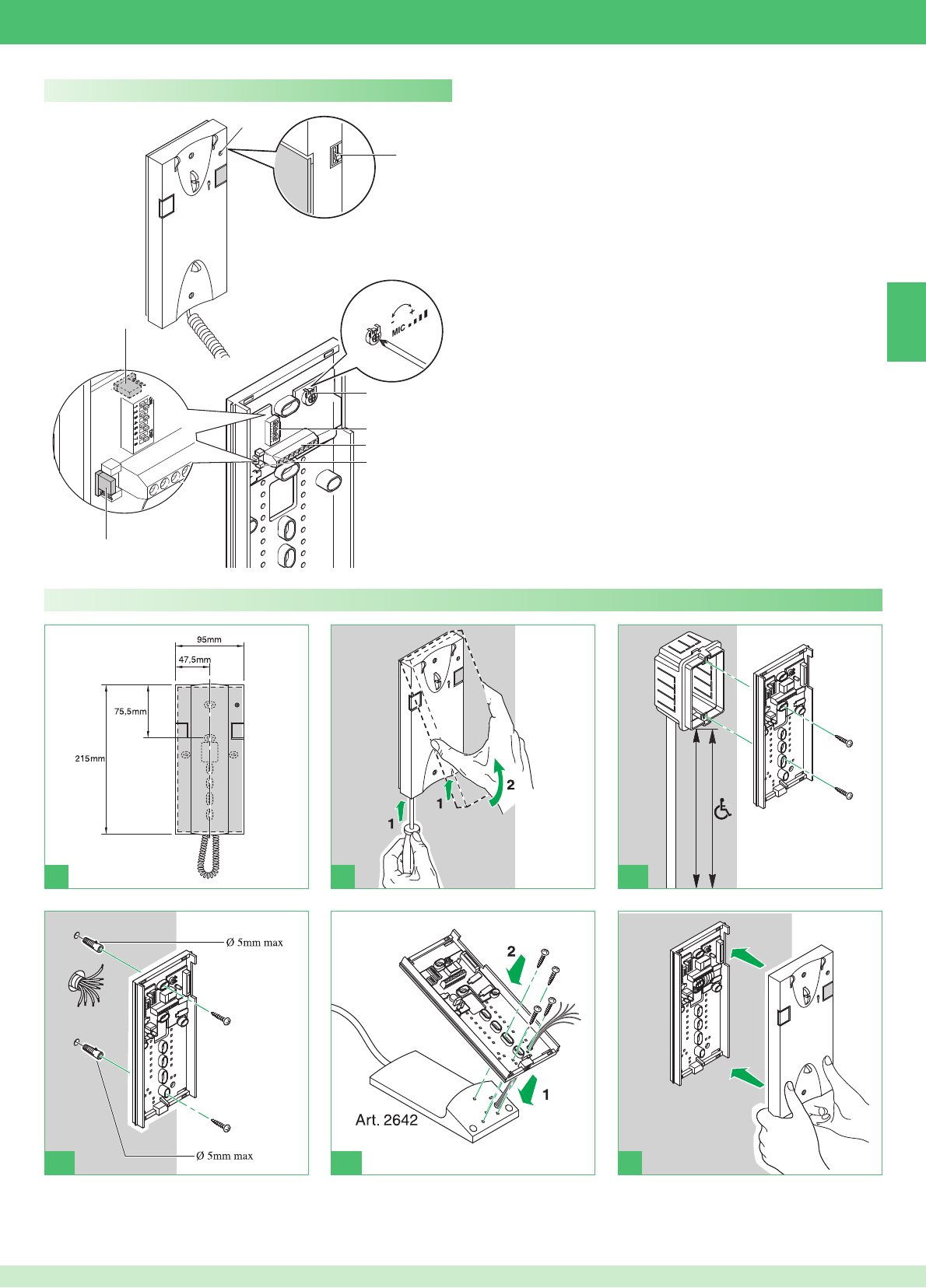 MIC

95mm
47,5mm
75,5mm
215mm

1
1
2

Ø 5mm max
Ø 5mm max

2
1
Art. 2642