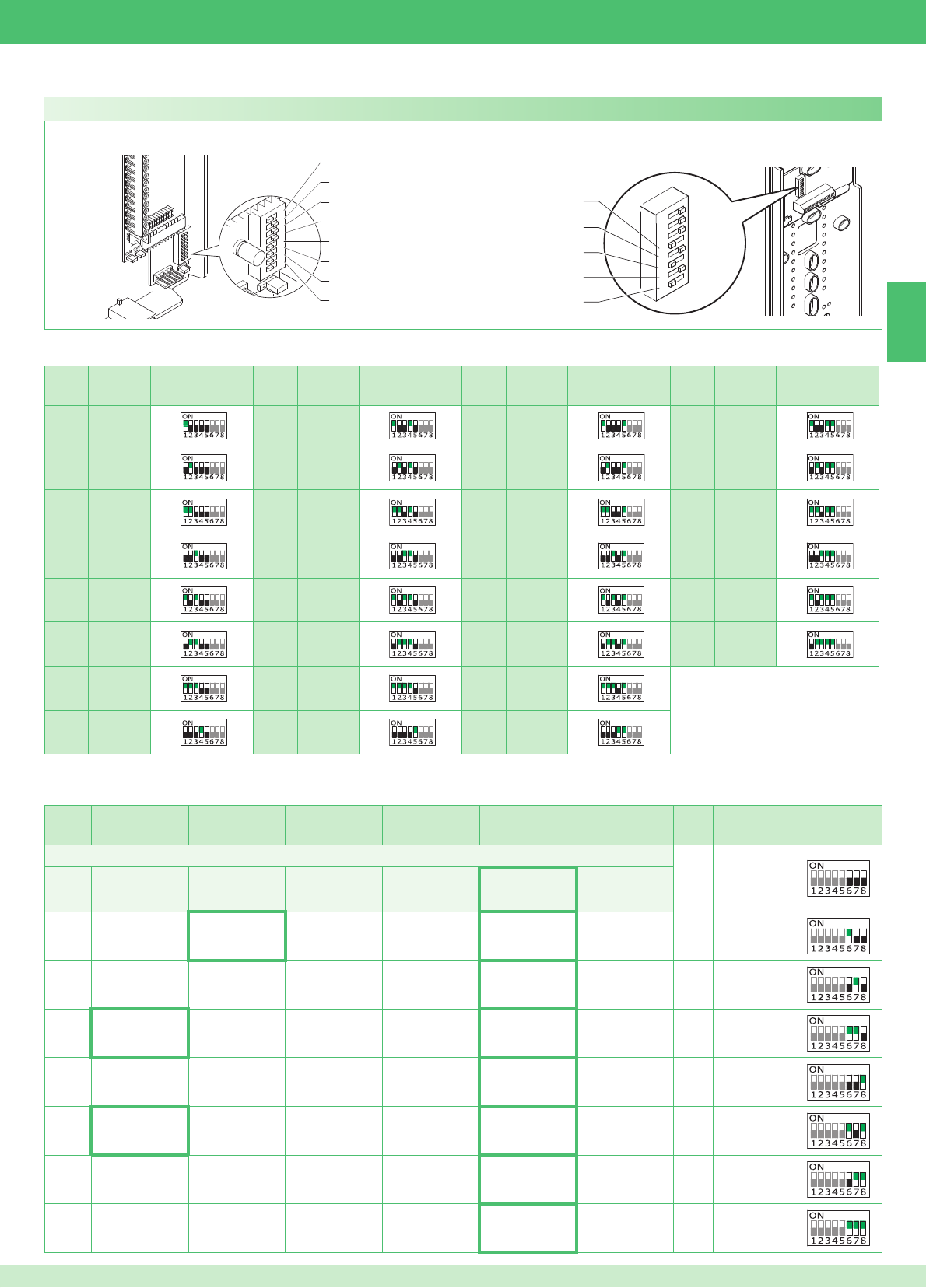 ON
12345678

ON
12345678

ON
12345678

ON
12345678

ON
12345678

ON
12345678

ON
12345678

ON
12345678

ON
12345678

ON
12345678

ON
12345678

ON
12345678

ON
12345678

ON
12345678

ON
12345678

ON
12345678

ON
12345678

ON
12345678

ON
12345678

ON
12345678

ON
12345678

ON
12345678

ON
12345678

ON
12345678

ON
12345678

ON
12345678

ON
12345678

ON
12345678

ON
12345678

ON
12345678

ON
12345678

ON
12345678

ON
12345678

ON
12345678

ON
12345678

ON
12345678

ON
12345678

ON
12345678