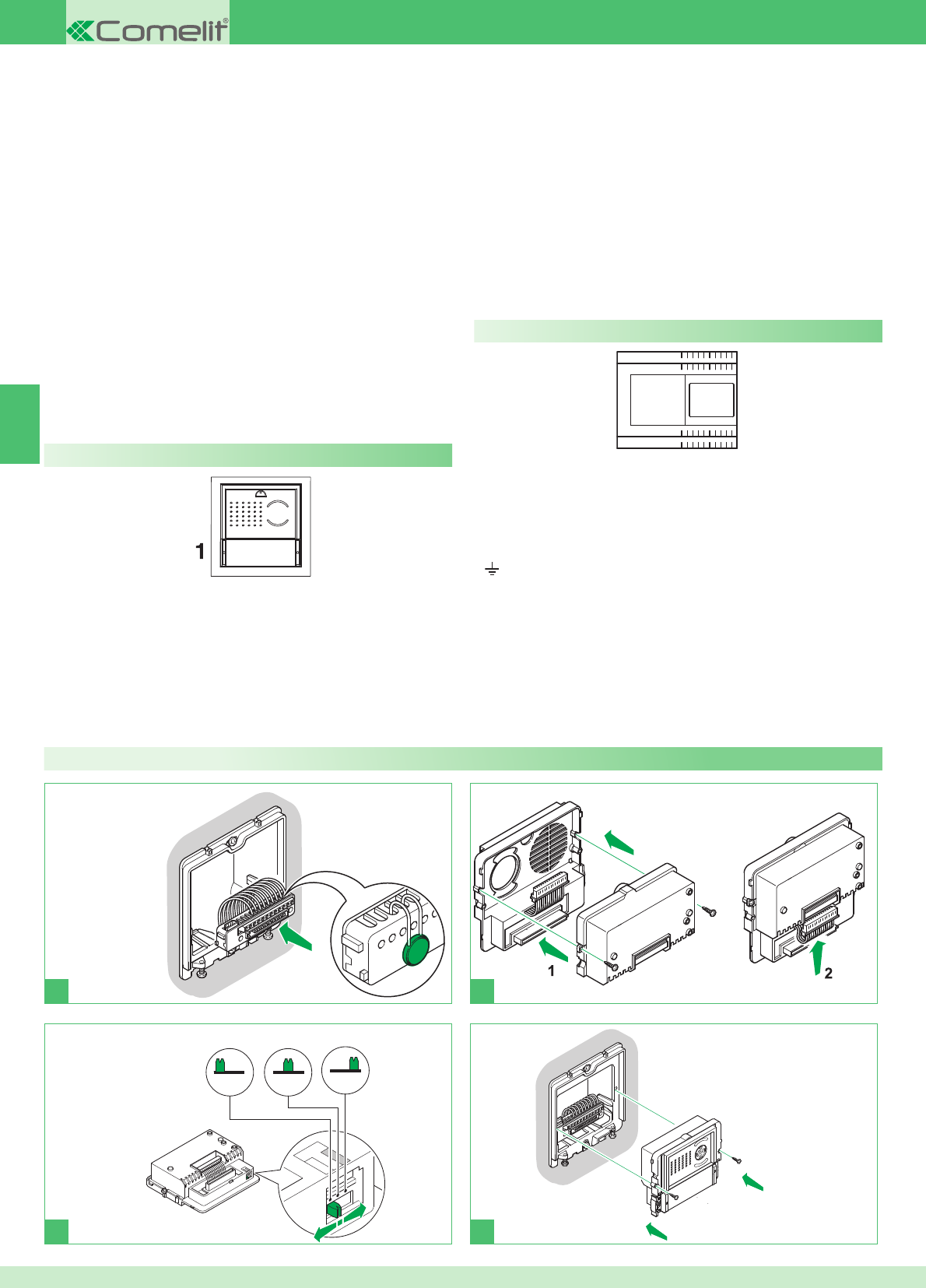 Comelit®

1

1

2