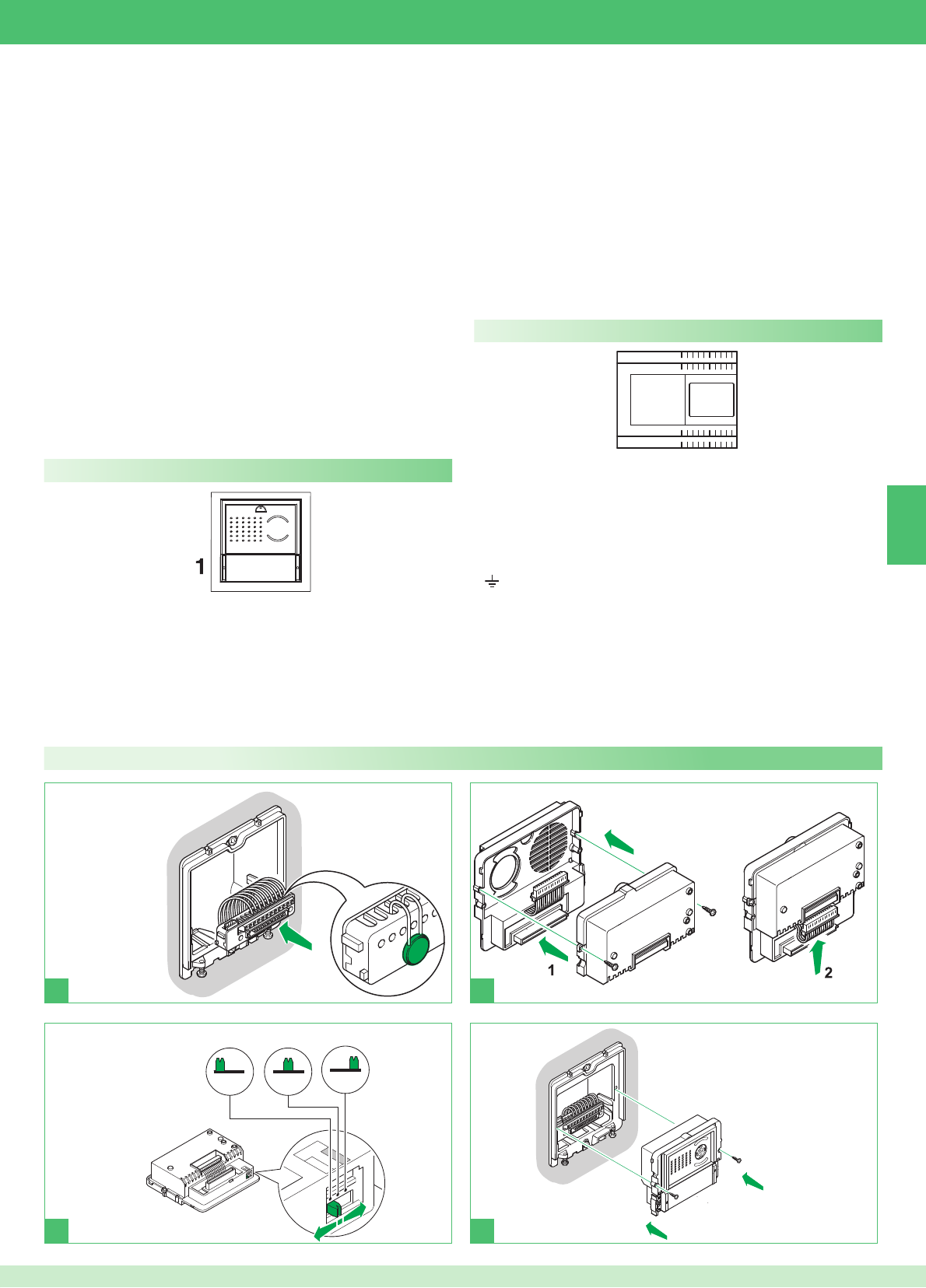 1

1

2