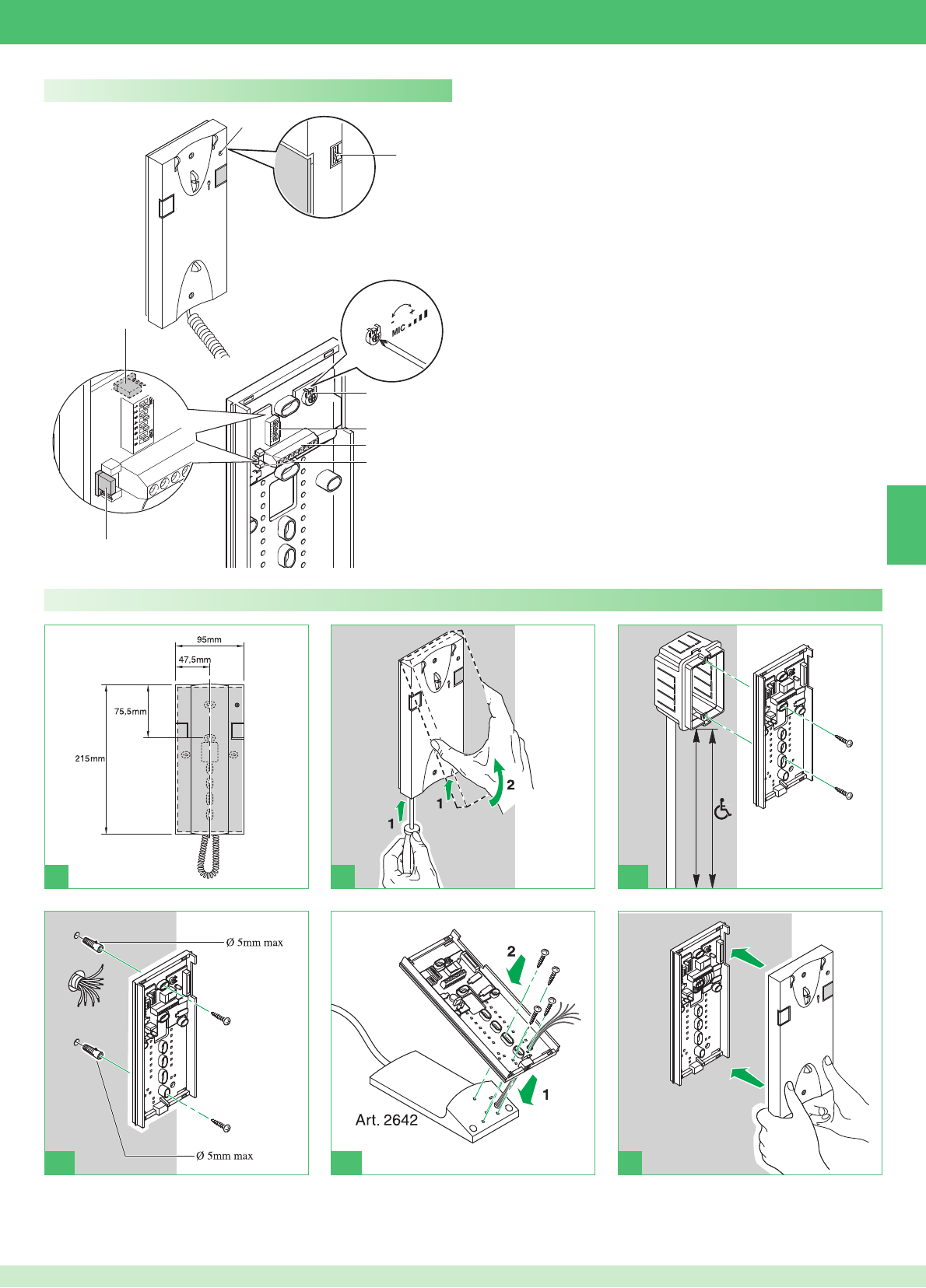 MIC

95mm
47,5mm
75,5mm
215mm

1
1
2

Ø 5mm max
Ø 5mm max

2
1
Art. 2642