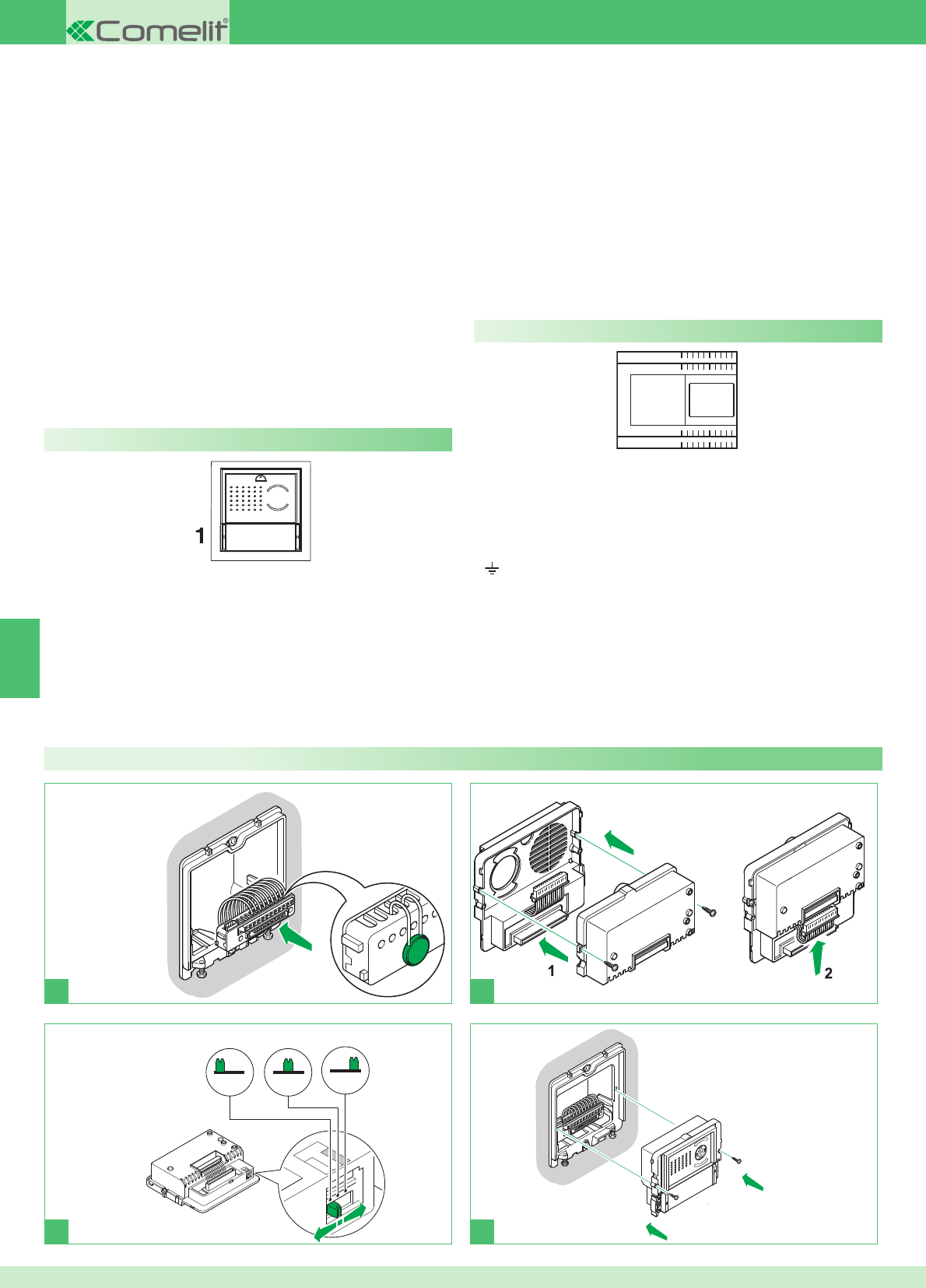 Comelit®

1

1

2