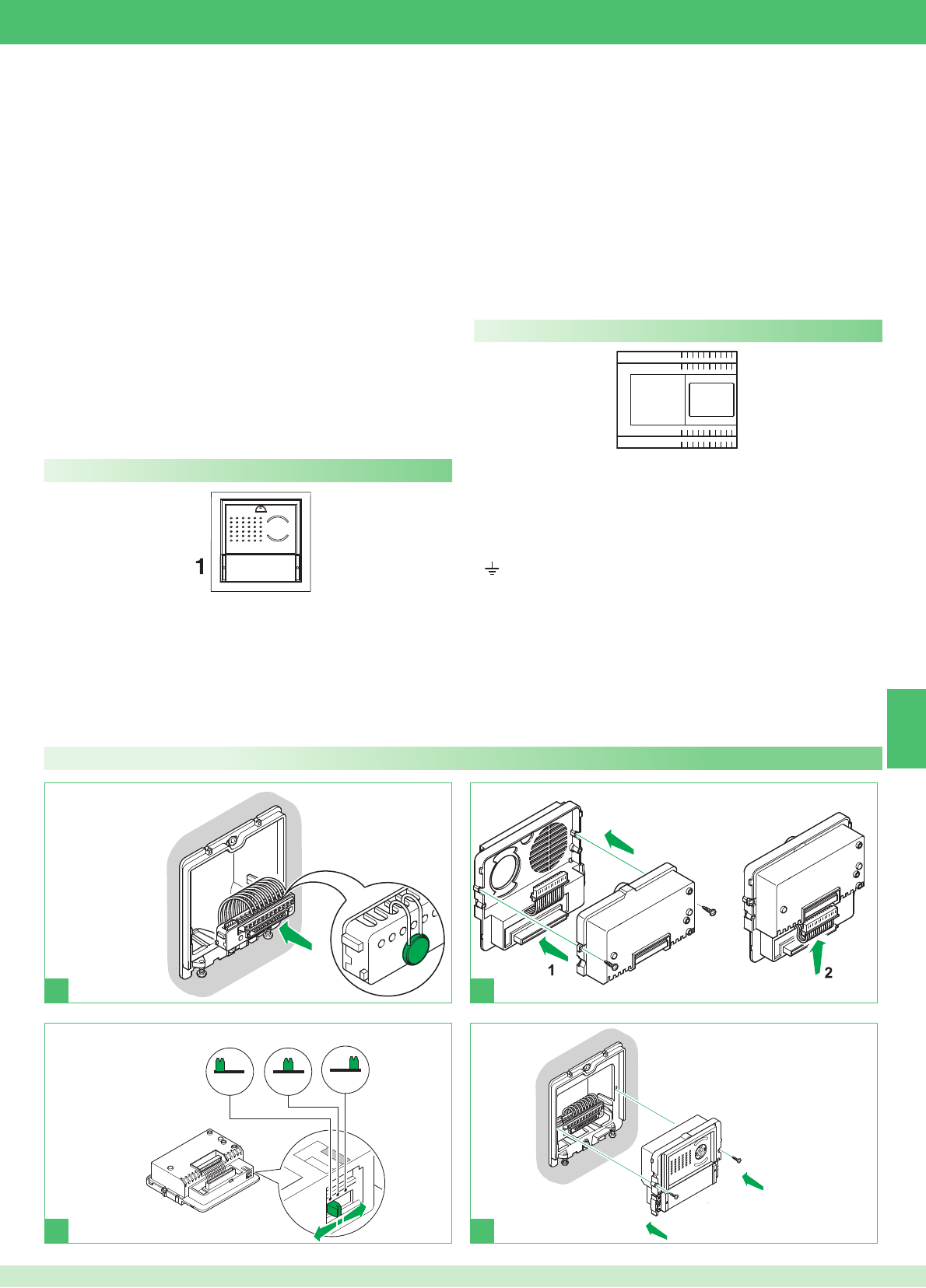 1

1

2