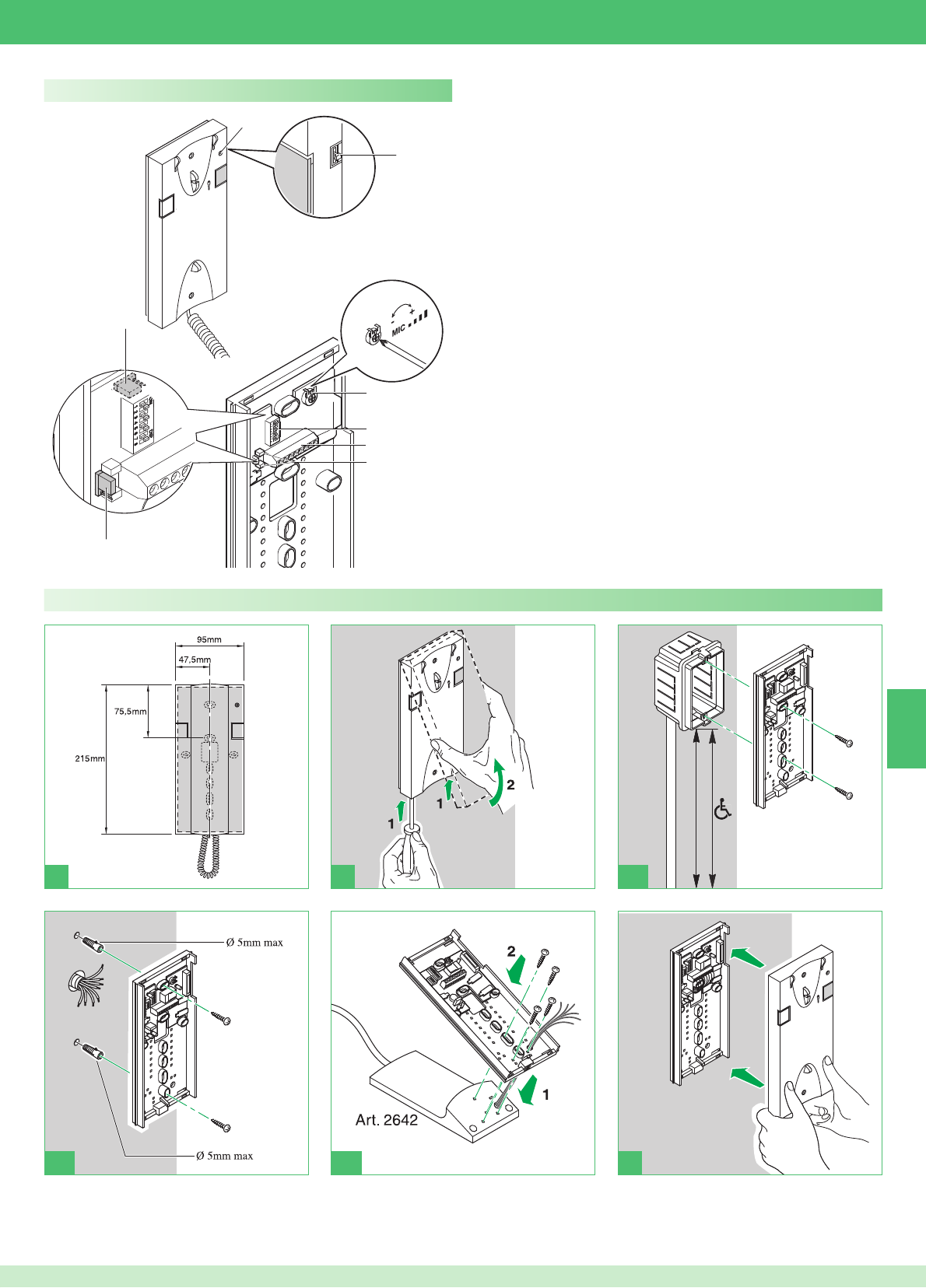 MIC

95mm
47,5mm
75,5mm
215mm

1
1
2

Ø 5mm max
Ø 5mm max

2
1
Art. 2642