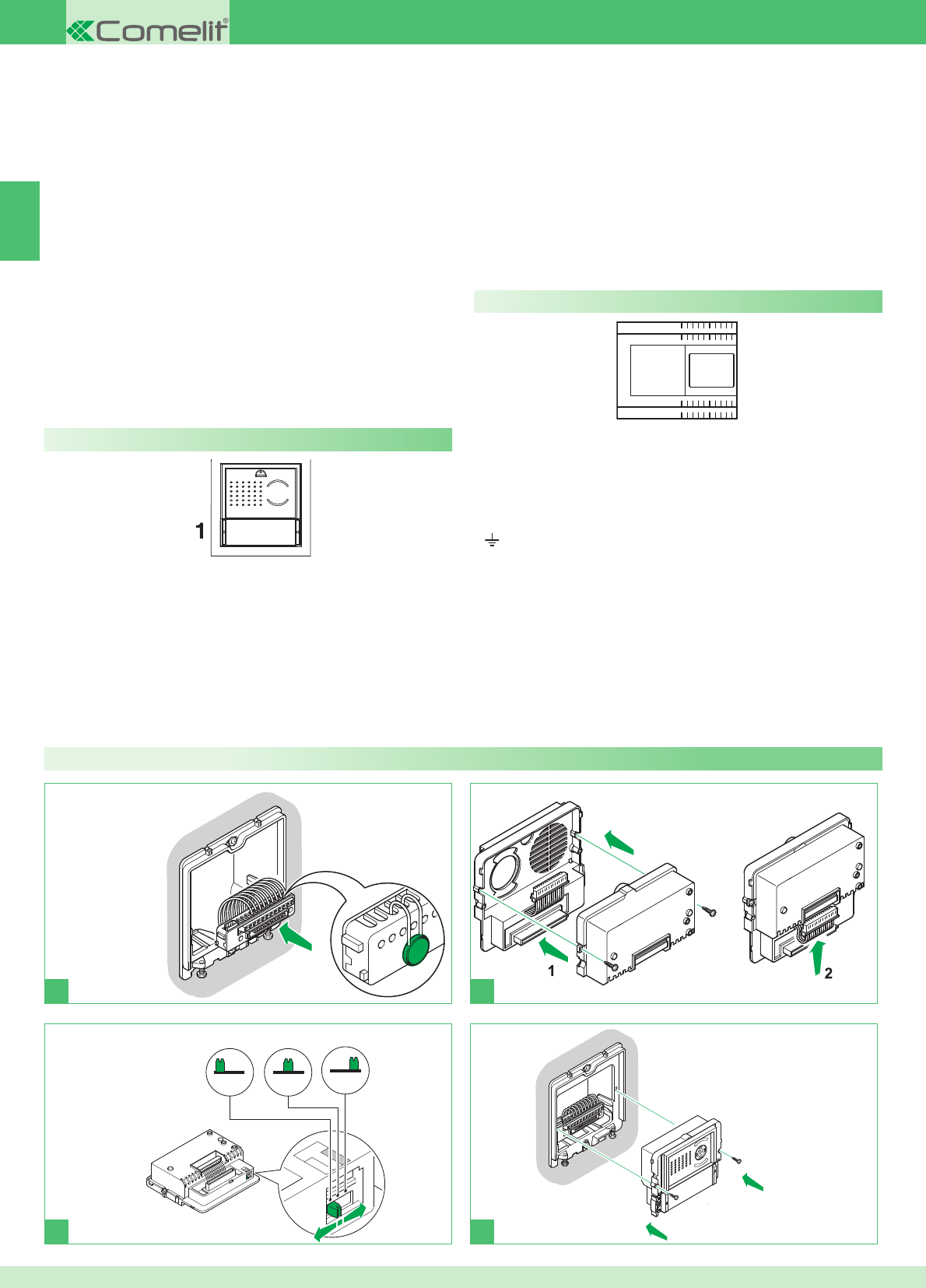 Comelit®

1

1

2