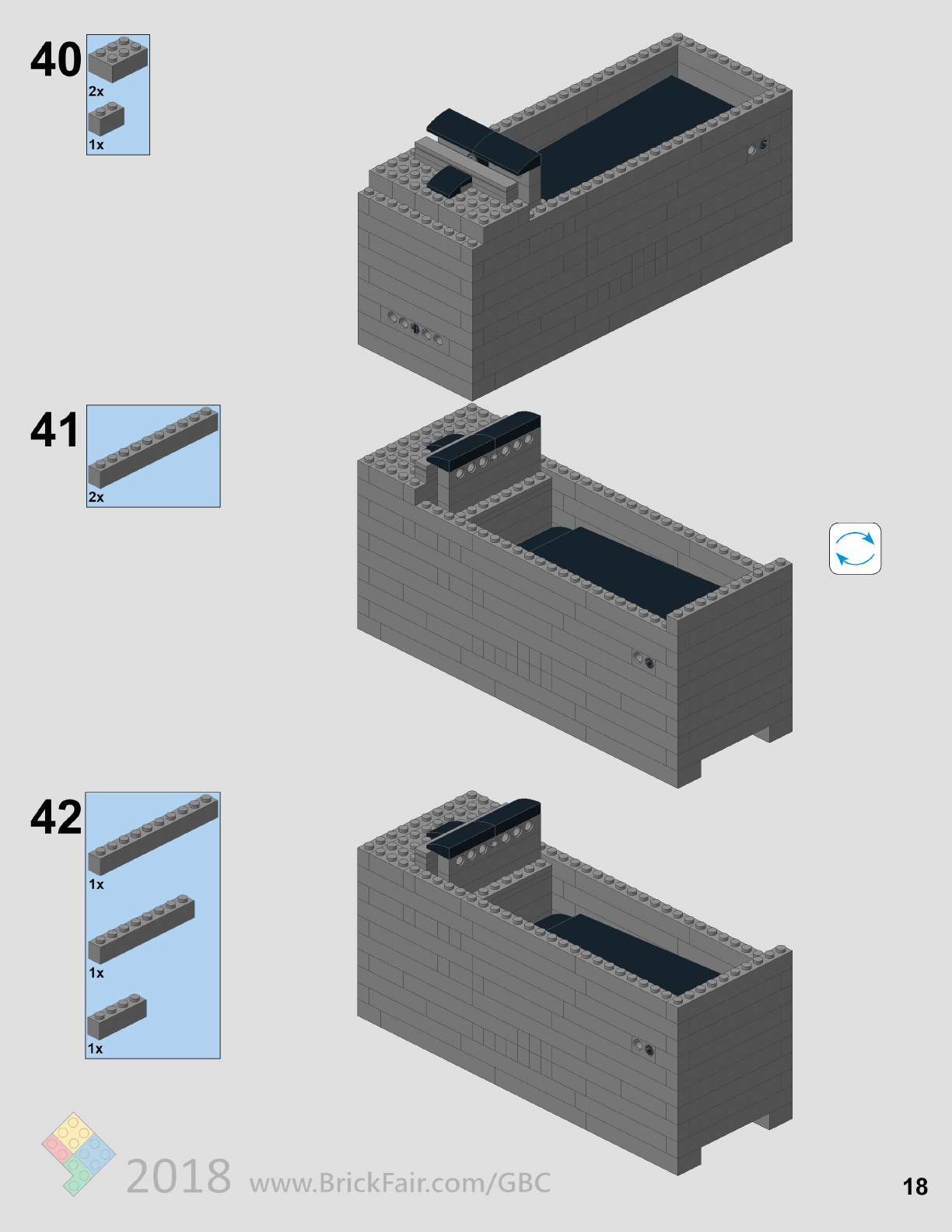 40

2x

1x

41

2x

42

1x

1x

1x

2018 www.BrickFair.com/GBC

18