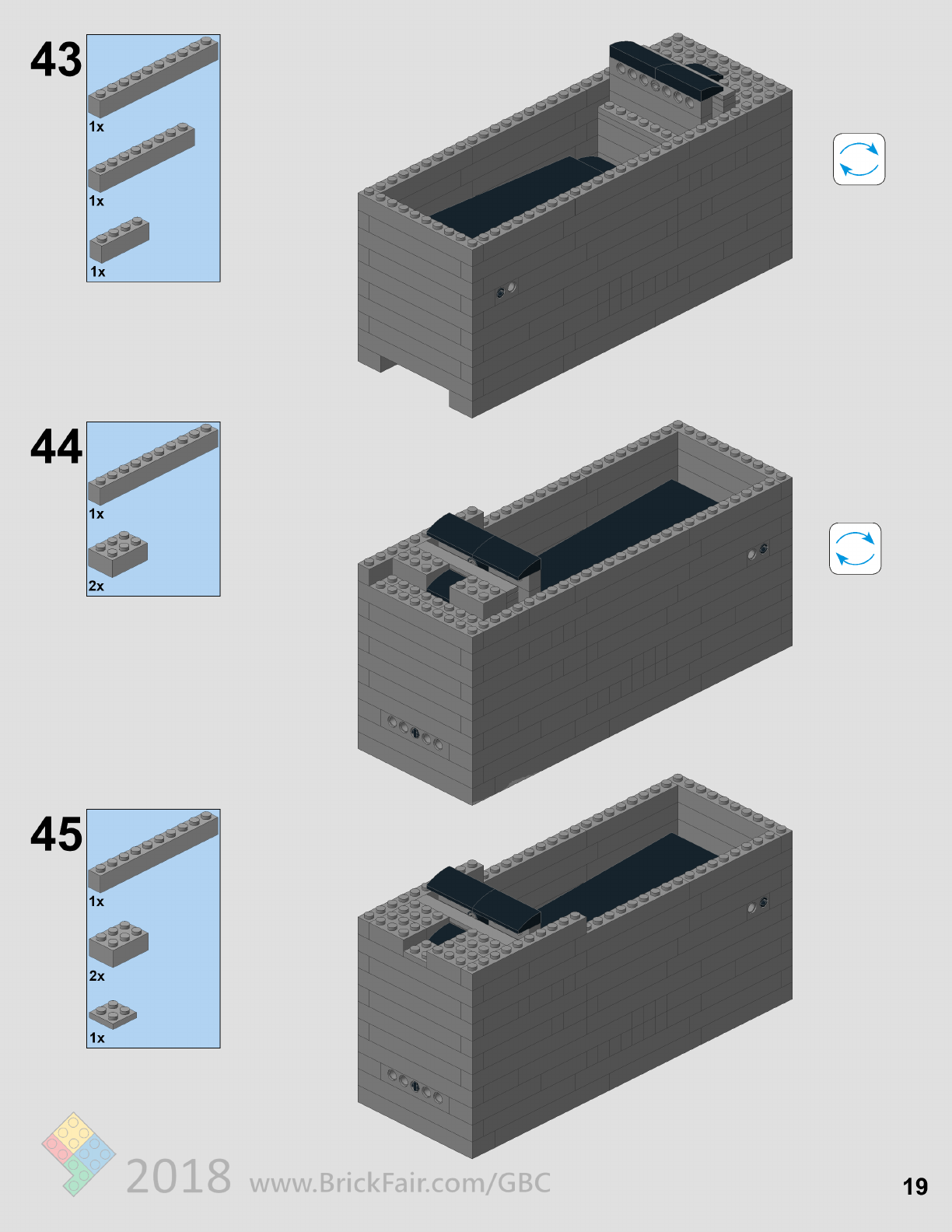 43

1x

1x

1x

44

1x

2x

45

1x

2x

1x

2018 www.BrickFair.com/GBC

19