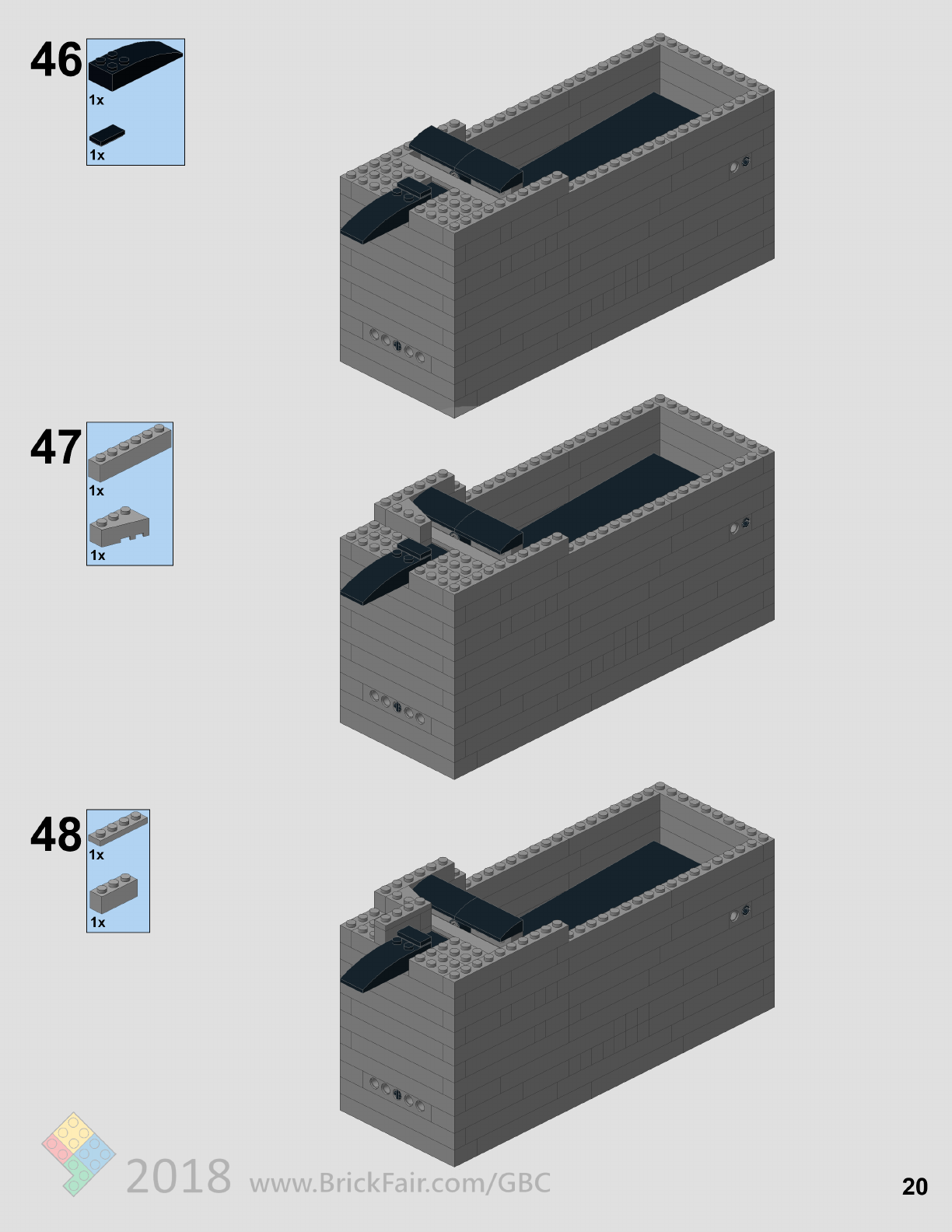 46

1x

1x

47

1x

1x

48

1x

1x

2018 www.BrickFair.com/GBC

20