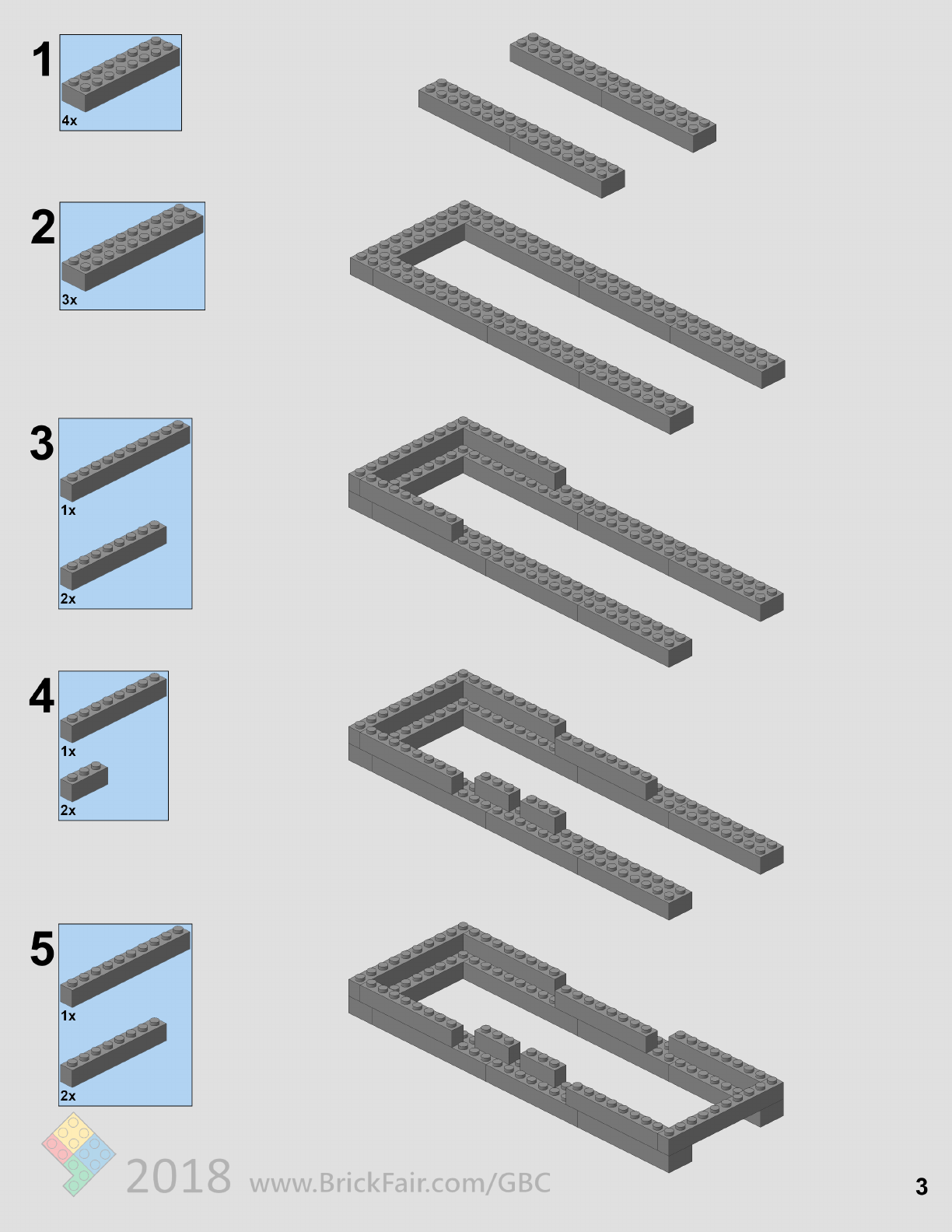 1

4x

2

3x

3

1x

2x

4

1x

2x

5

1x

2x

2018 www.BrickFair.com/GBC

3