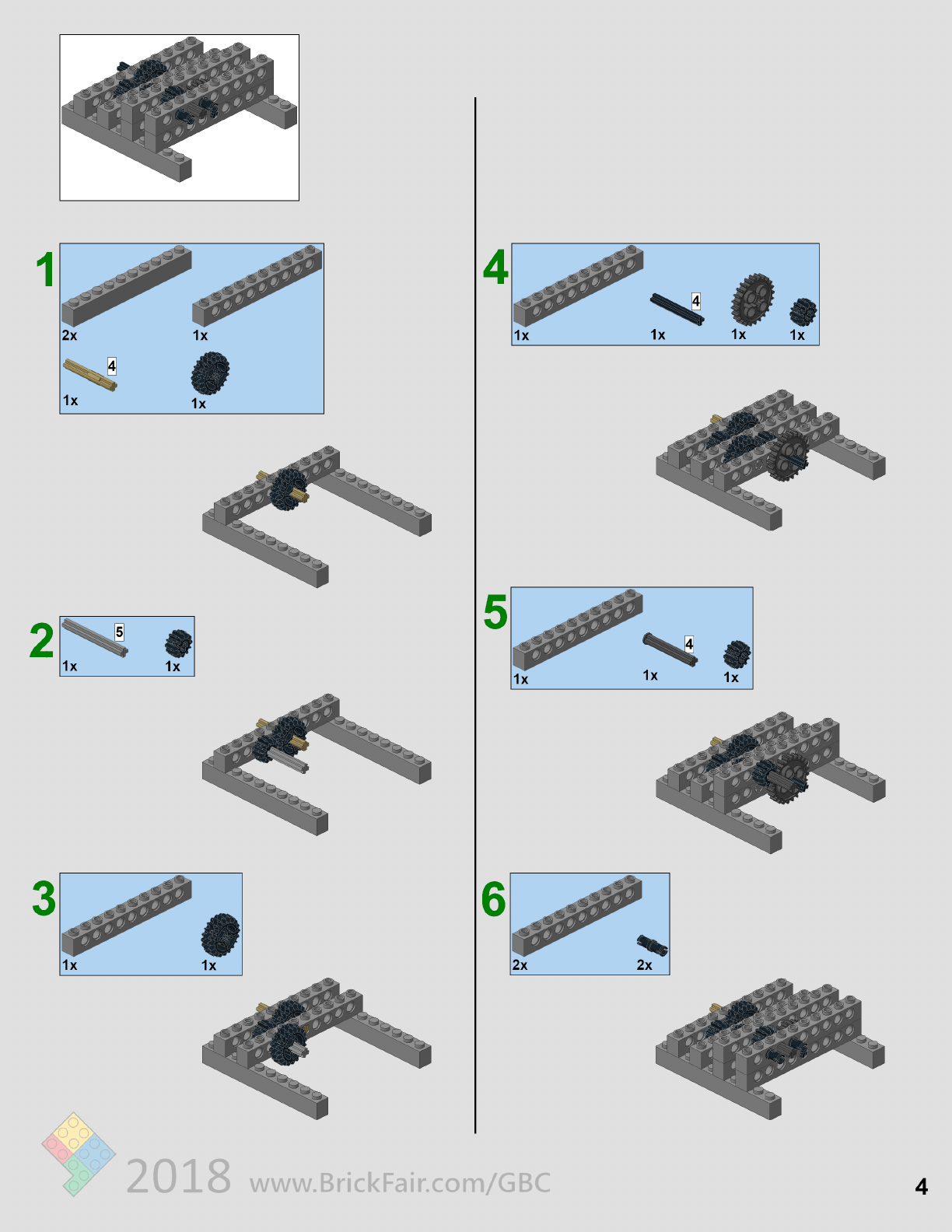 1

2x

1x

4

1x

1x

2

5

1x

1x

3

1x

1x

4

4

1x

1x

1x

1x

5

4

1x

1x

1x

6

2x

2x

2018 www.BrickFair.com/GBC

4