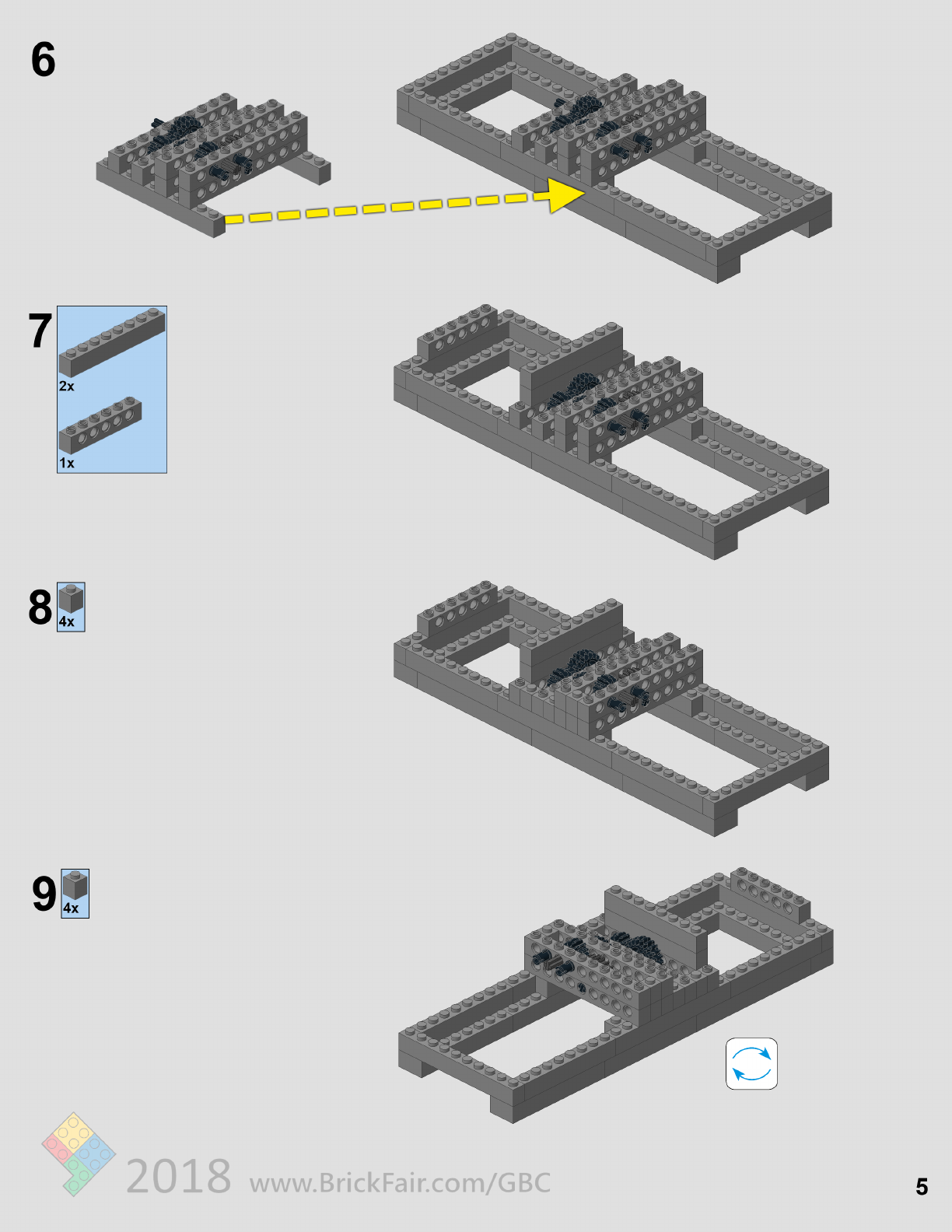 6

7

2x

1x

8

4x

9

4x

2018 www.BrickFair.com/GBC

5