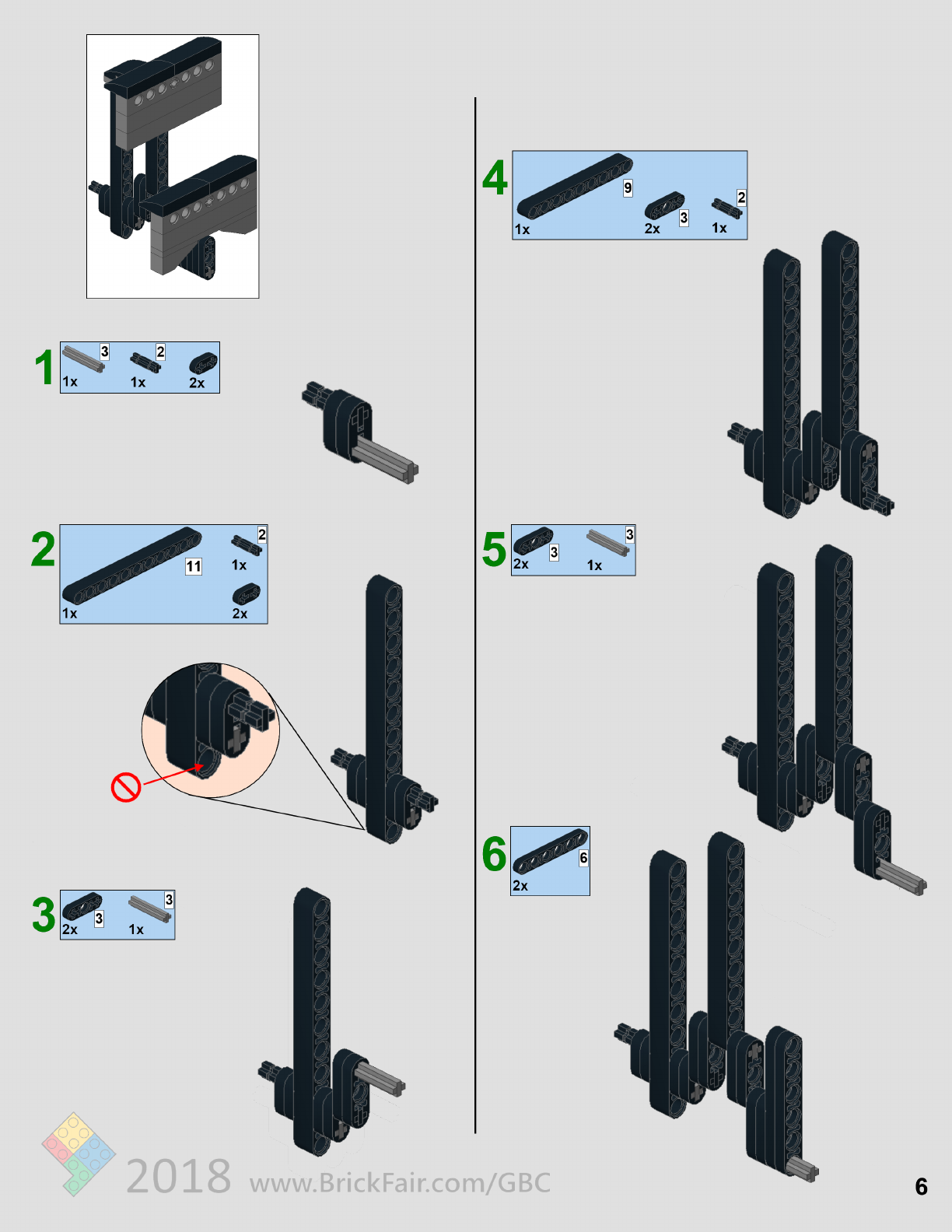 1
3
1x
2
1x
2x

2
11
1x
2
1x
2x

3
3
2x
3
1x

4
9
1x
3
2x
2
1x

5
3
2x
3
1x

6
6
2x

2018 www.BrickFair.com/GBC

6