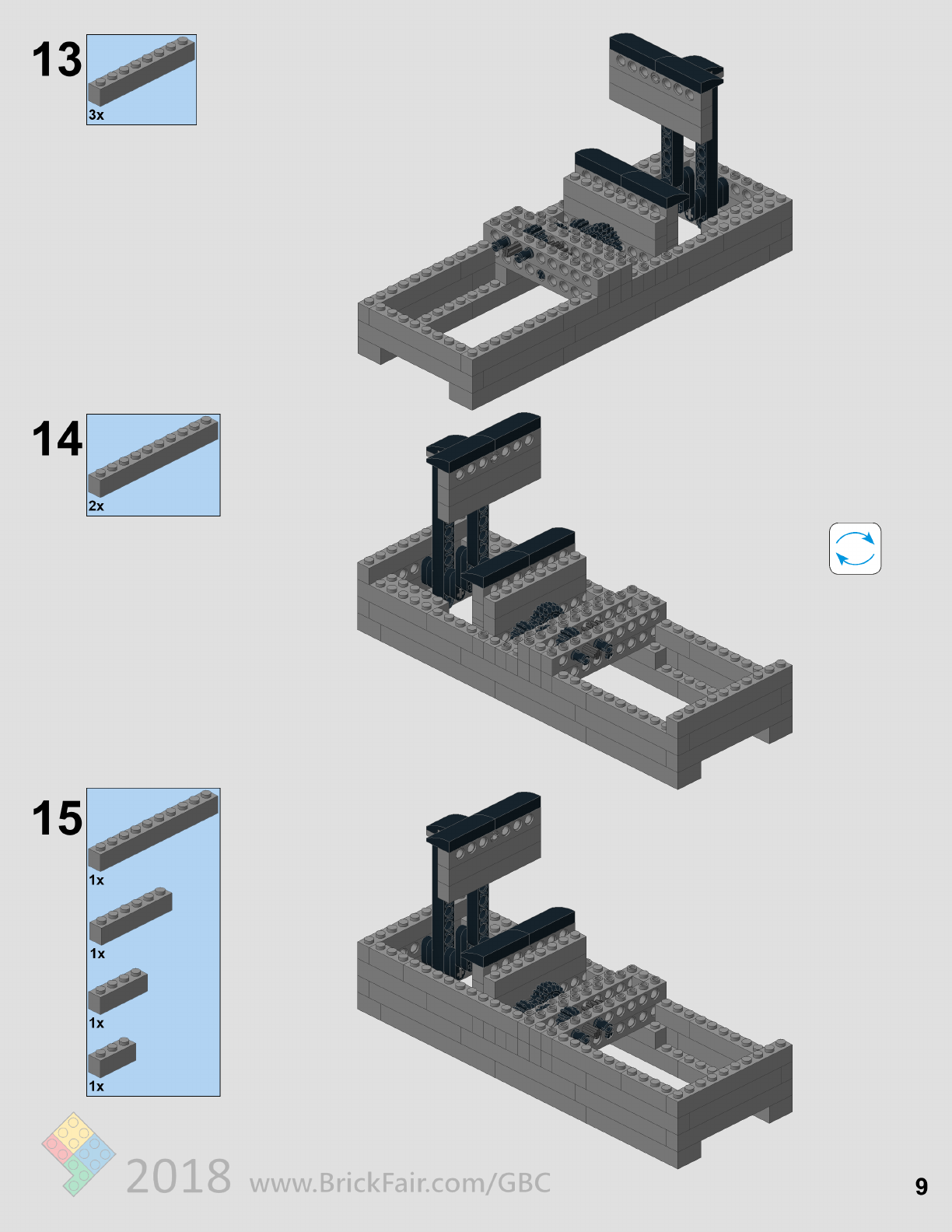 13

3x

14

2x

15

1x

1x

1x

1x

2018 www.BrickFair.com/GBC

9