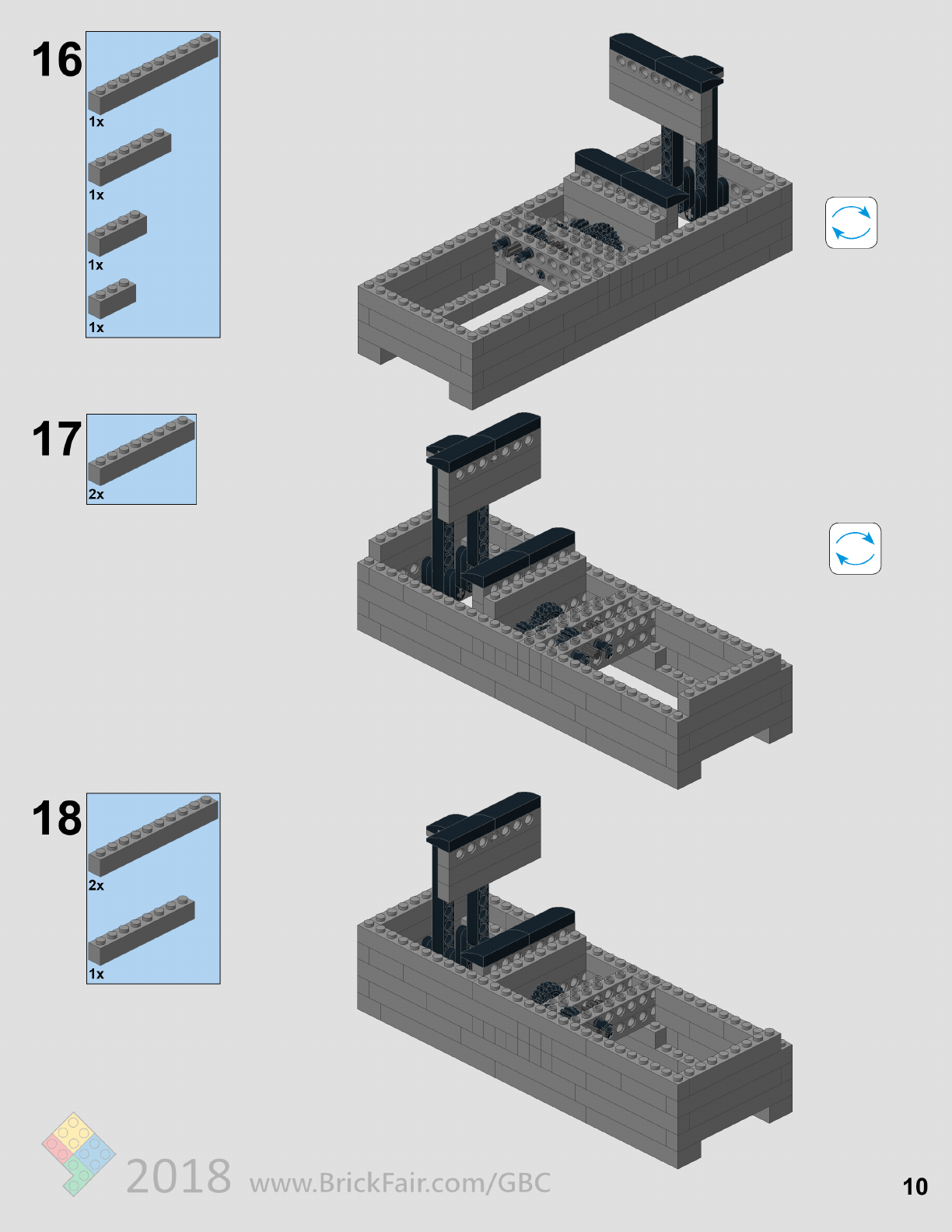 16

1x

1x

1x

1x

17

2x

18

2x

1x

2018 www.BrickFair.com/GBC

10