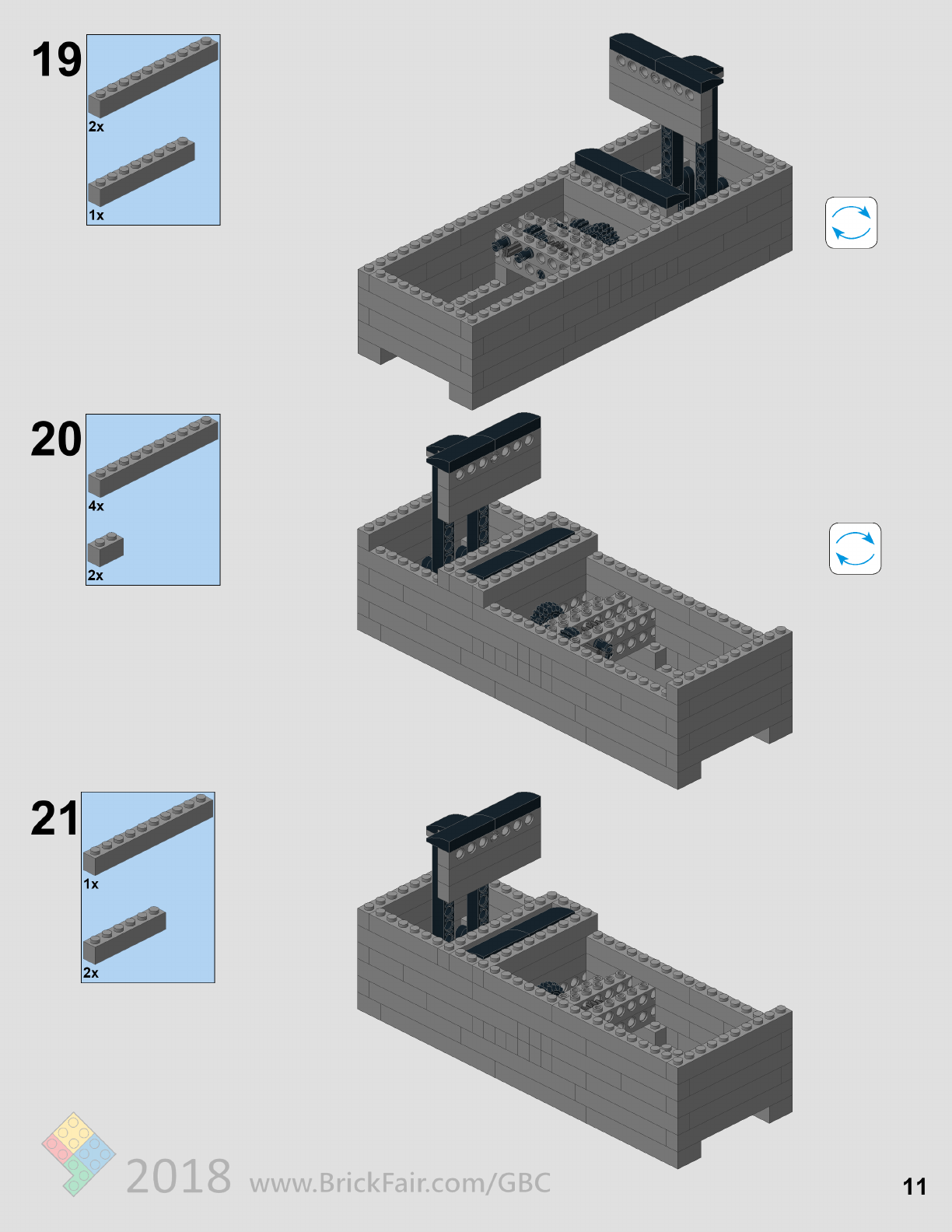 19

2x

1x

20

4x

2x

21

1x

2x

2018 www.BrickFair.com/GBC

11