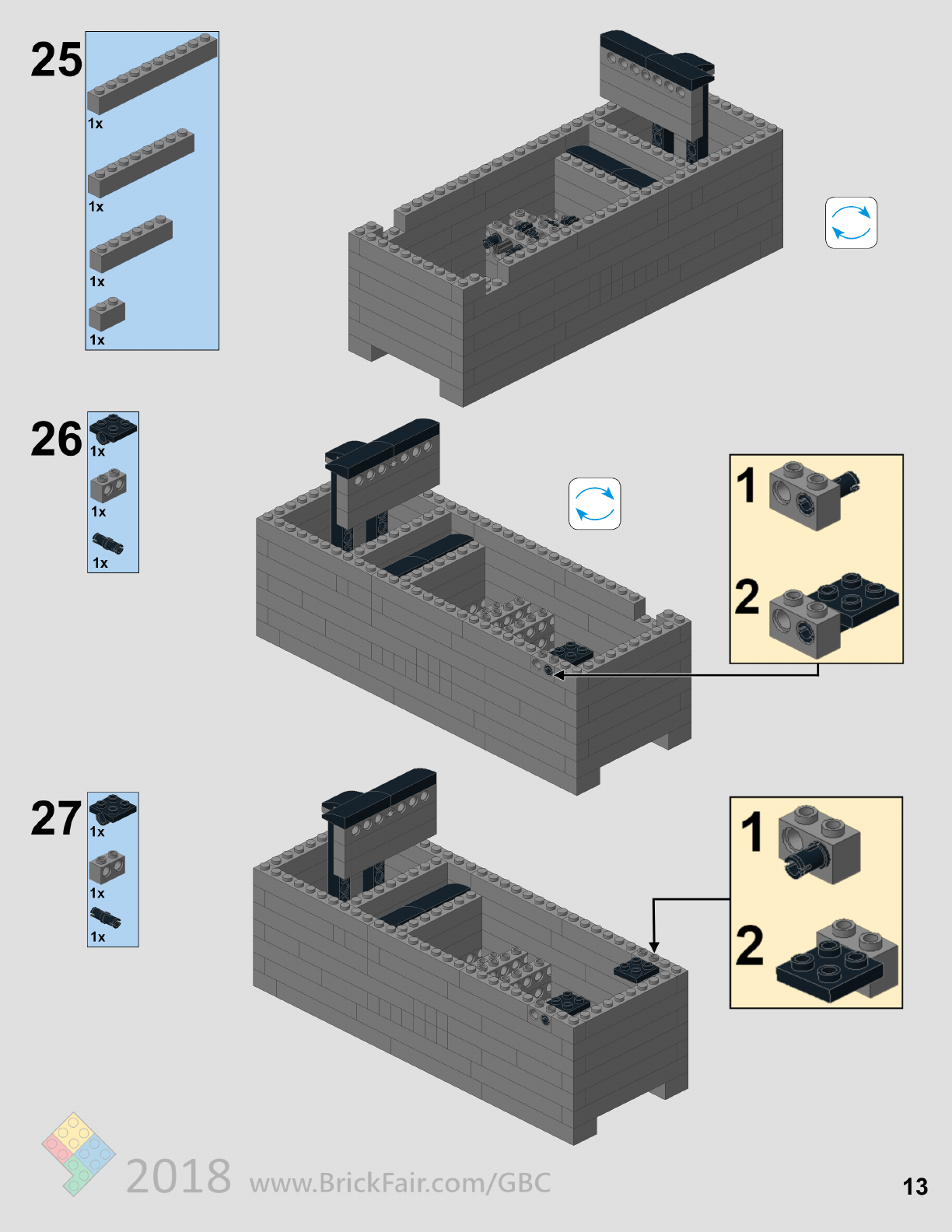 25

1x

1x

1x

1x

26

1x

1x

1x

1

2

27

1x

1x

1x

1

2

2018 www.BrickFair.com/GBC

13