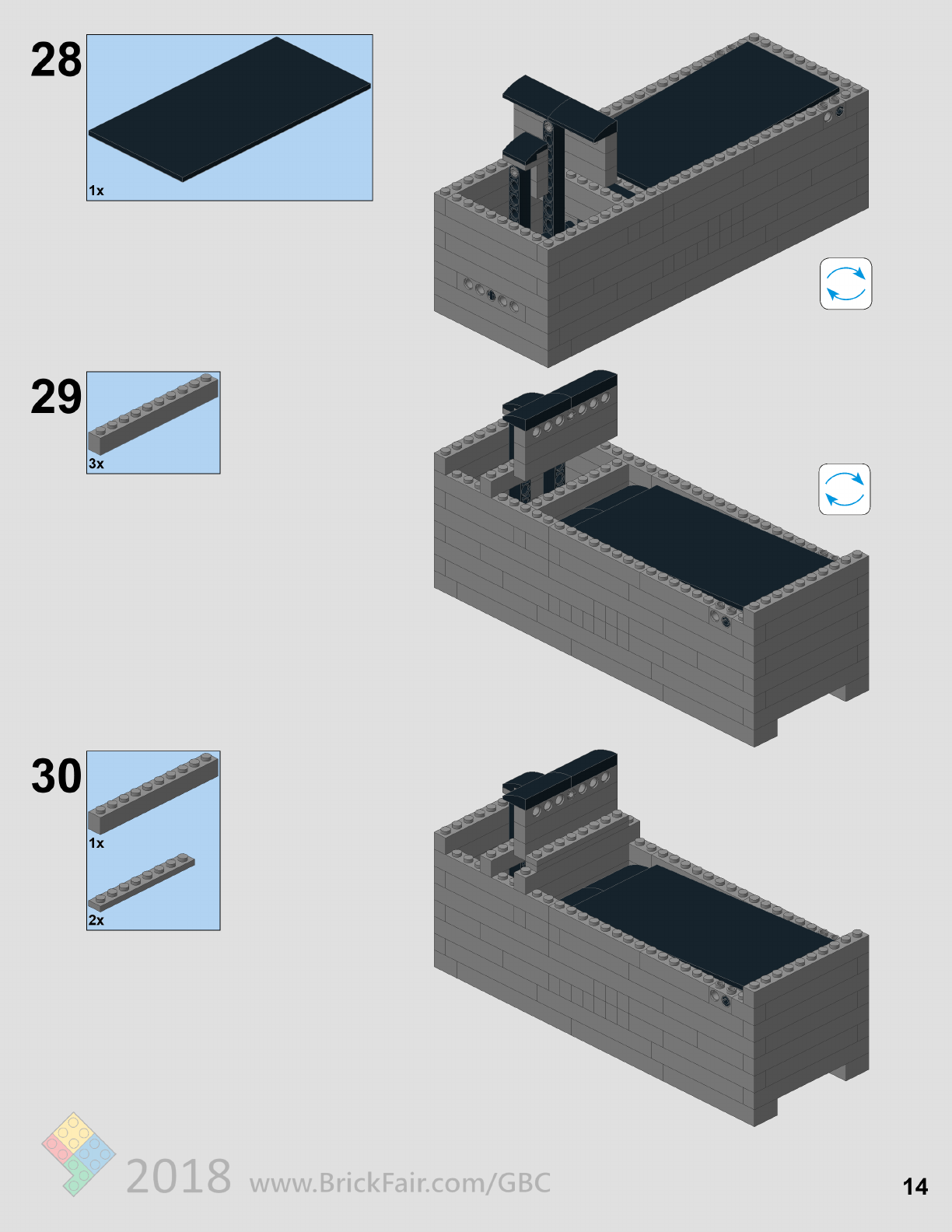 28

1x

29

3x

30

1x

2x

2018 www.BrickFair.com/GBC

14