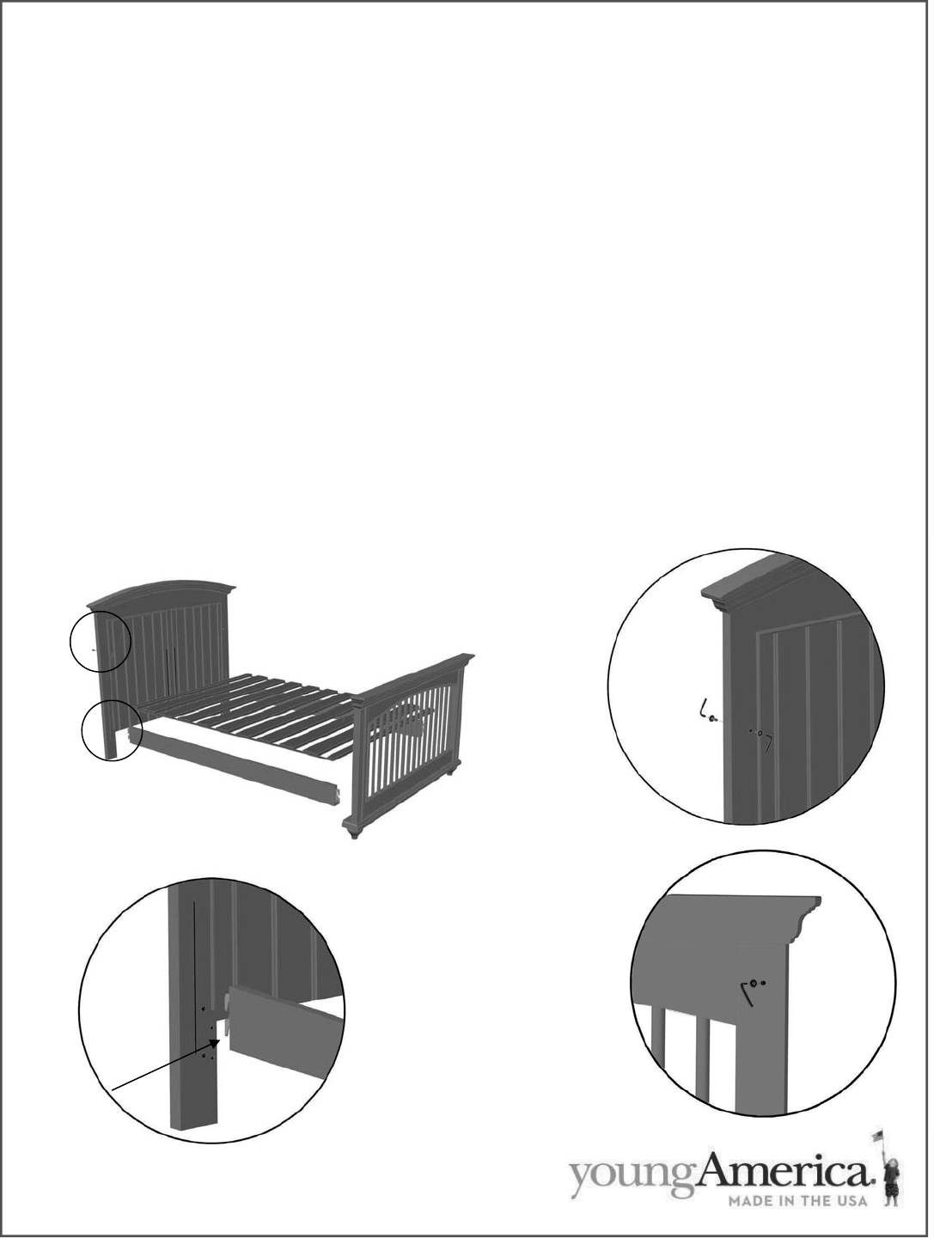 youngAmerica.
MADE IN THE USA