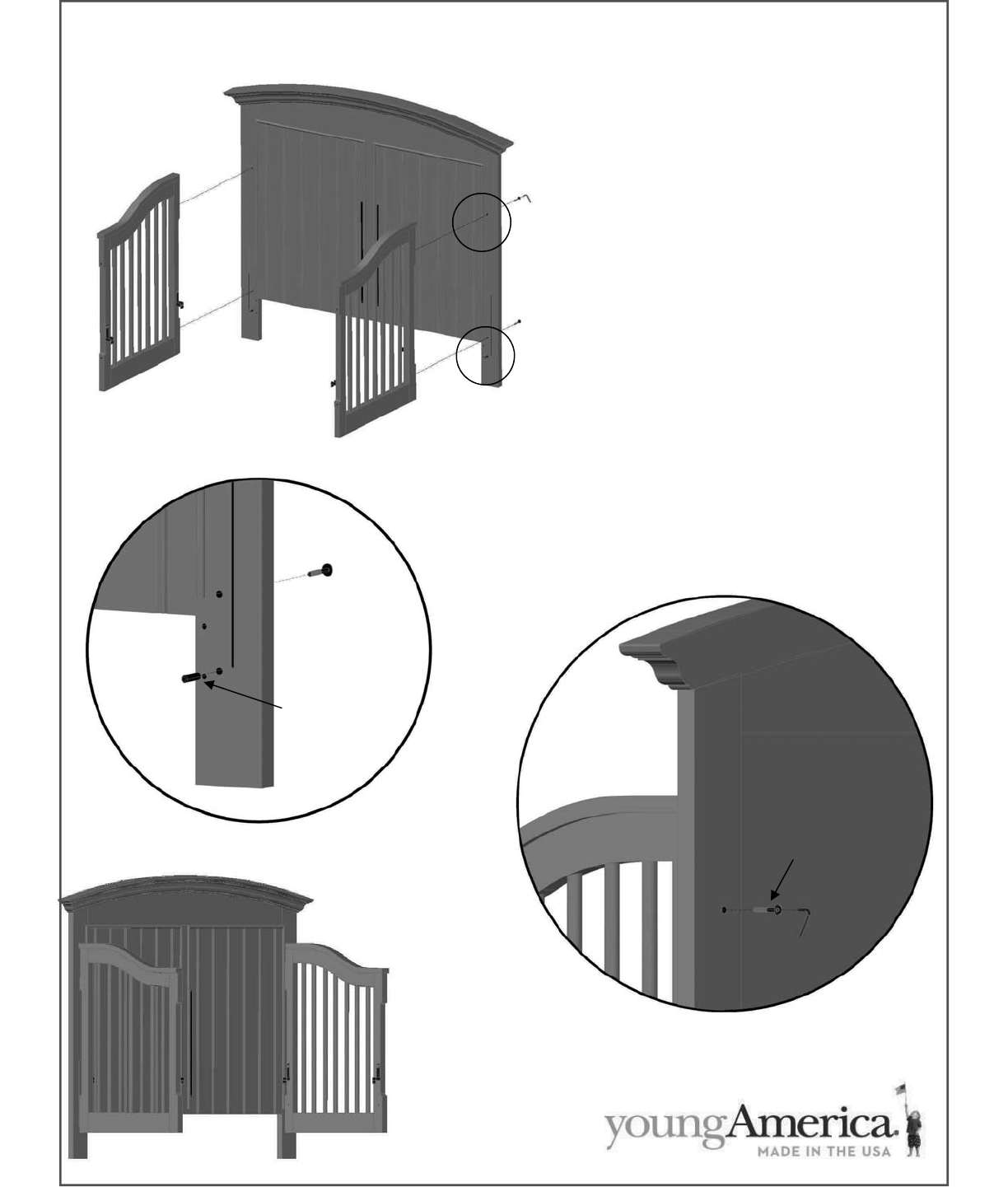 youngAmerica.
MADE IN THE USA