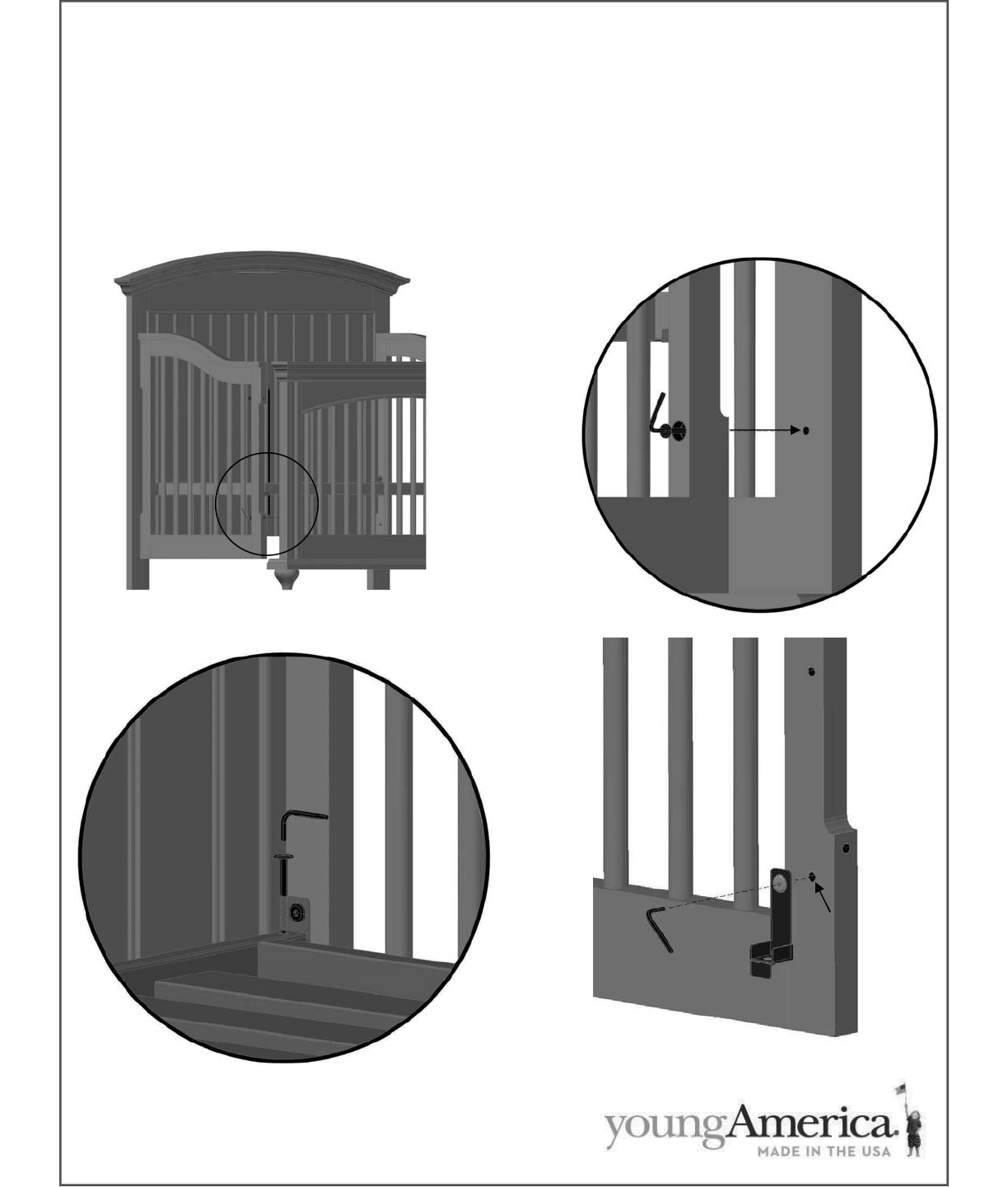 youngAmerica.
MADE IN THE USA