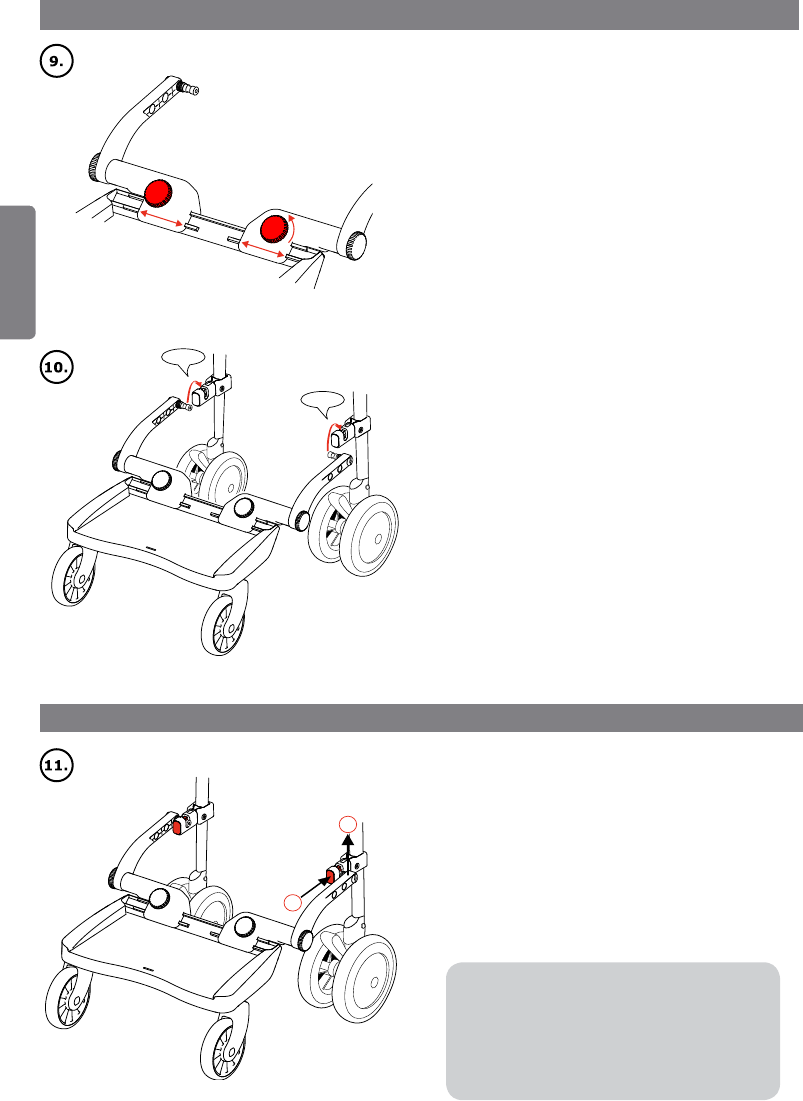 9.

10.

11.