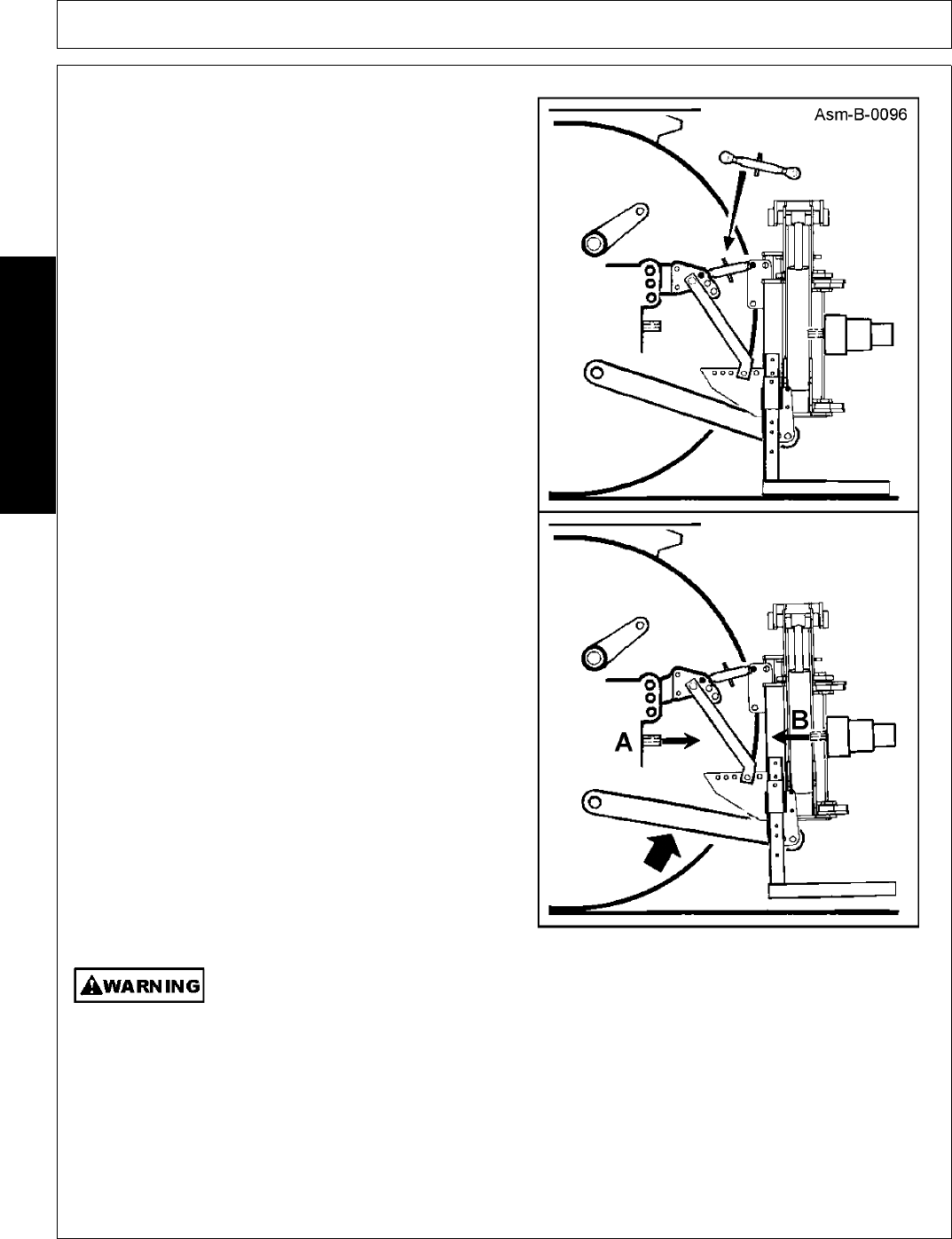 Asm-B-0096

A

B

WARNING