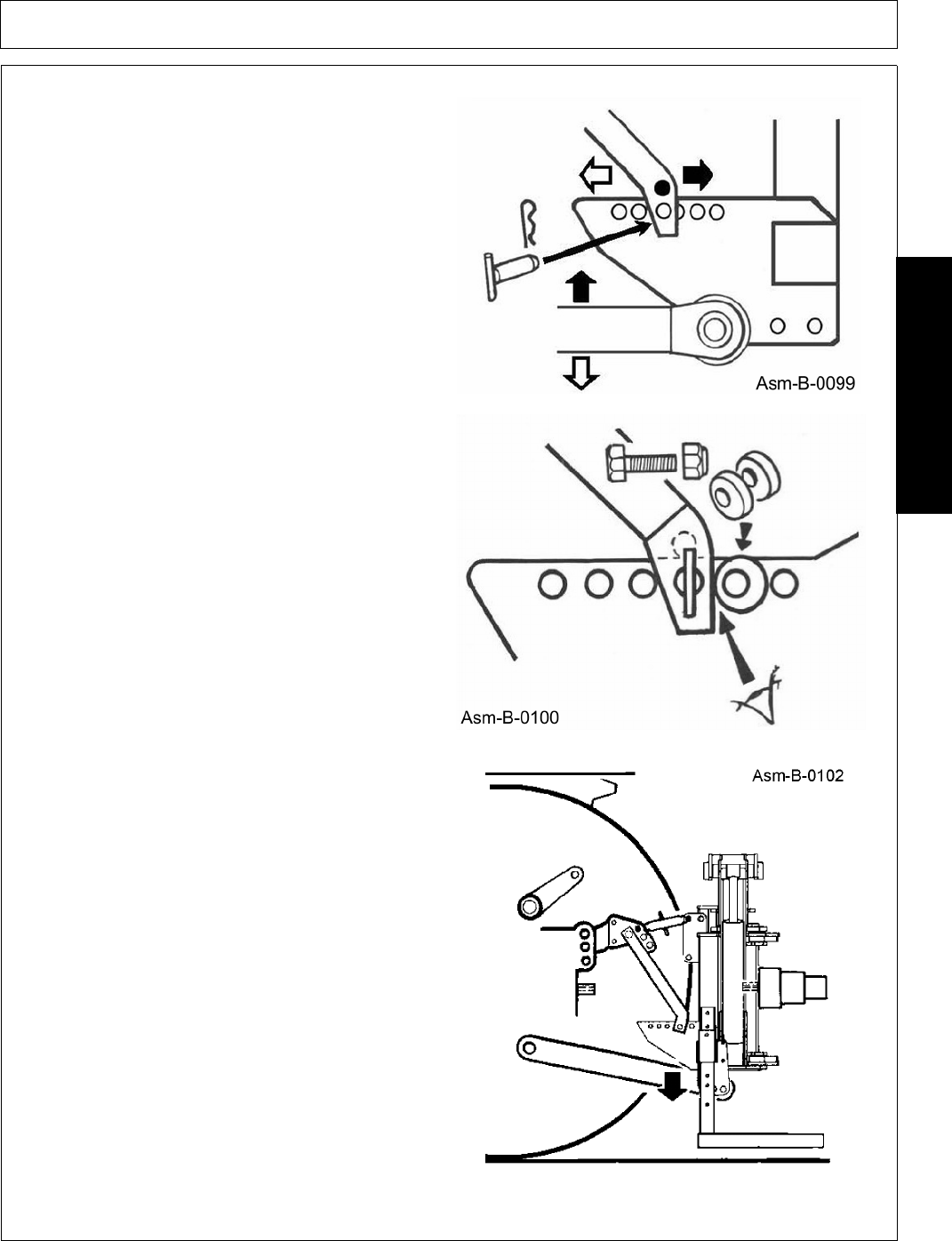 Asm-B-0099

Asm-B-0100

Asm-B-0102