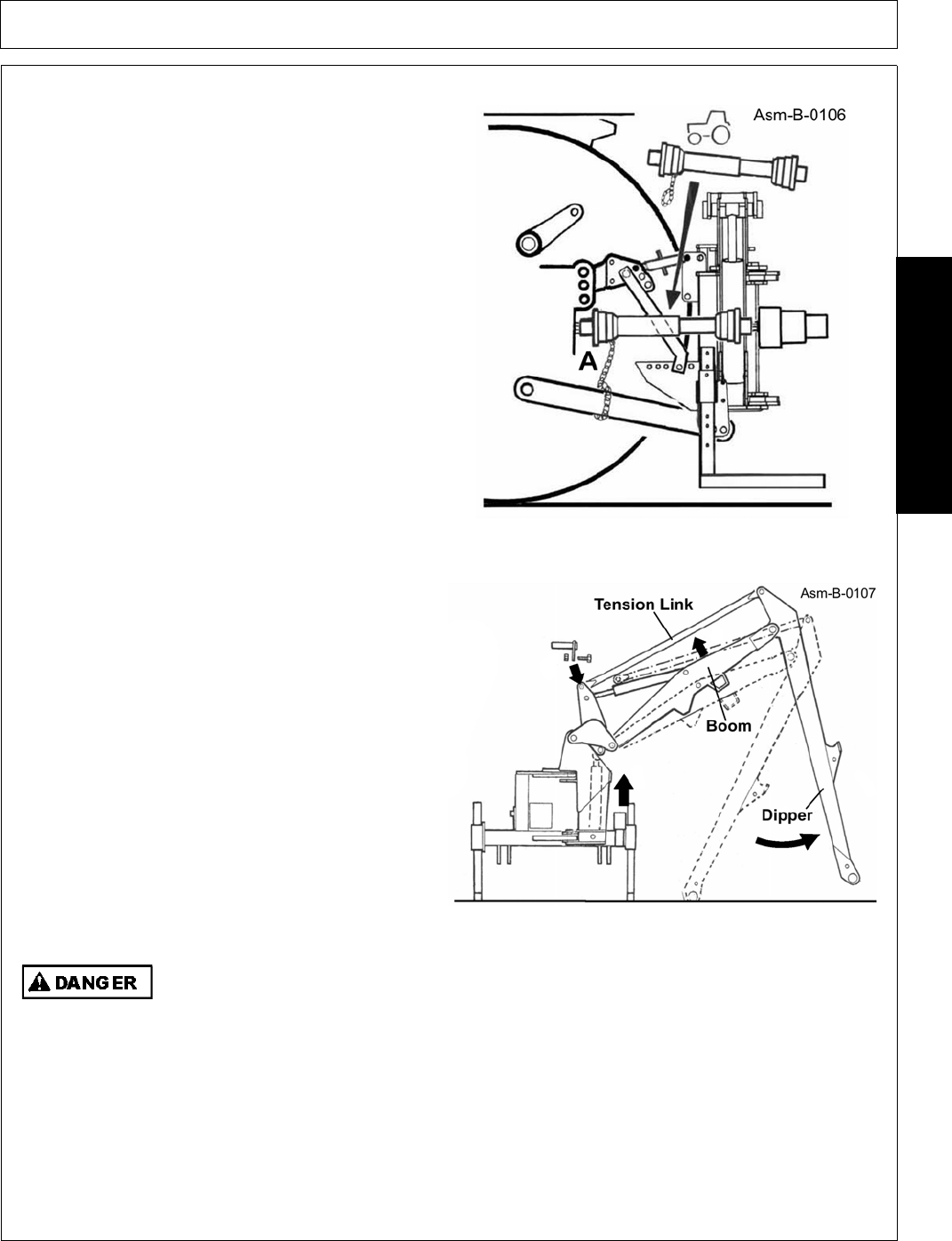 Asm-B-0106

A

Asm-B-0107

Tension Link

Boom

Dipper

DANGER