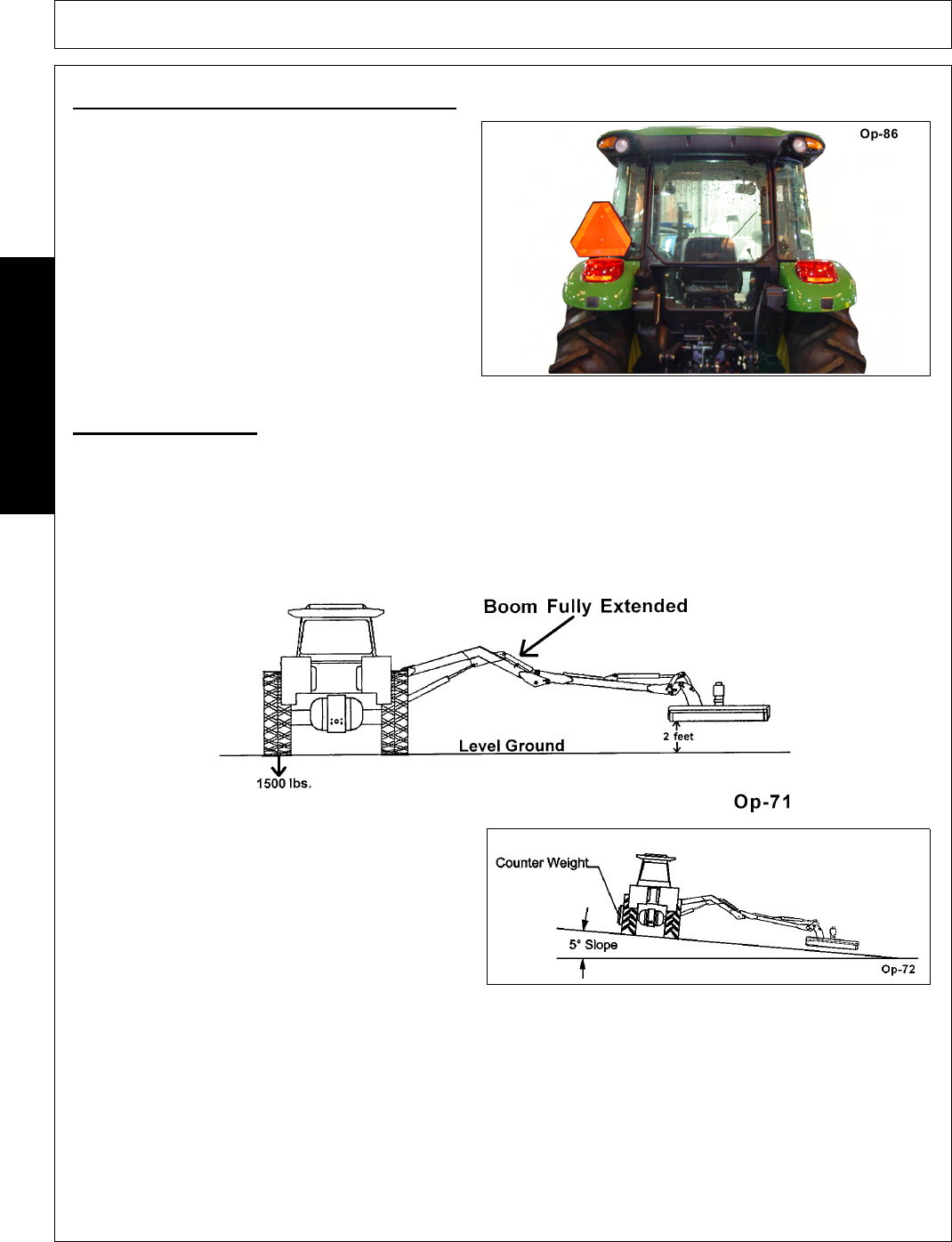 Op-86

Boom Fully Extended

2 feet

Level Ground

1500 lbs.

Op-71

Counter Weight

5° Slope

Op-72