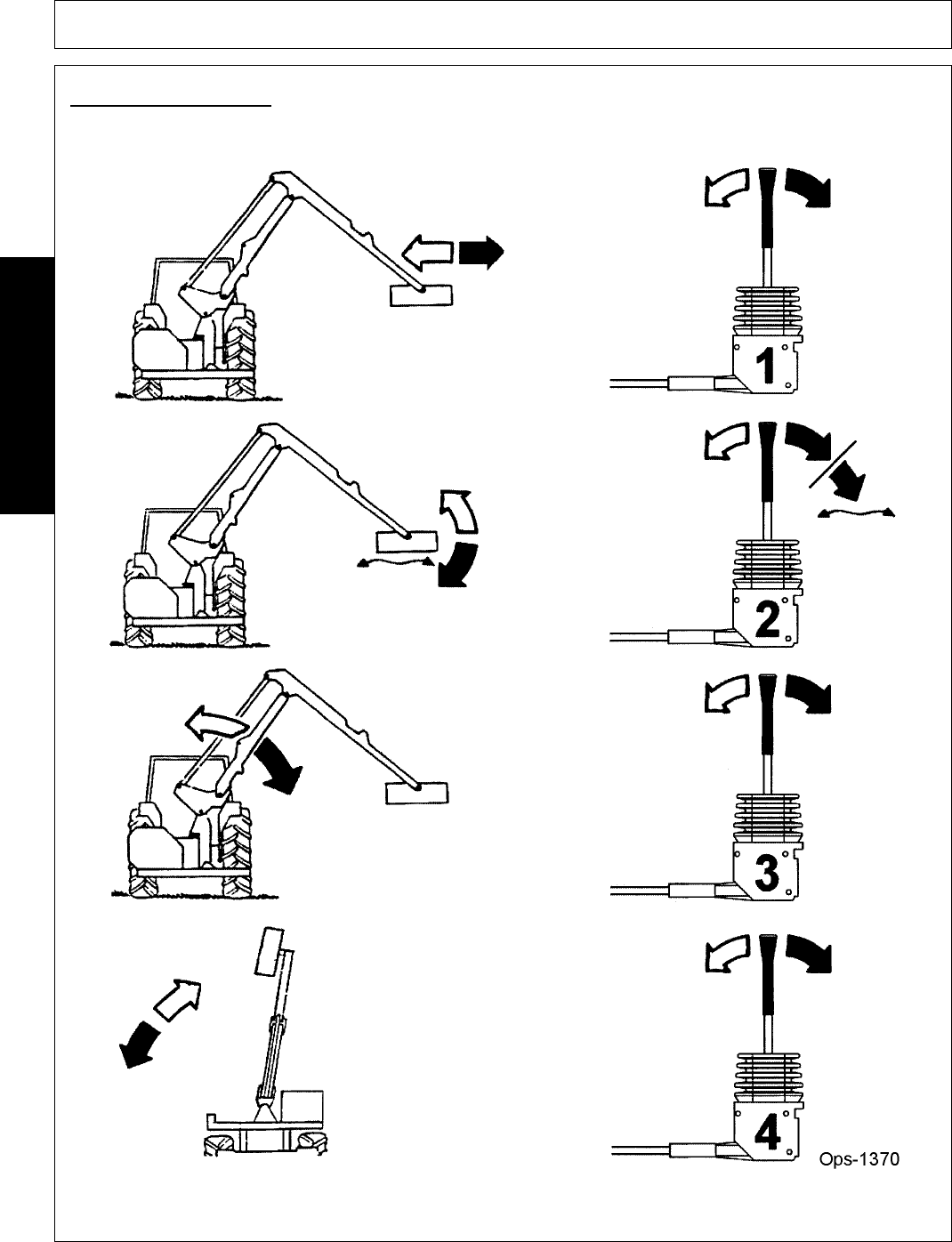 1

2

3

4

Ops-1370