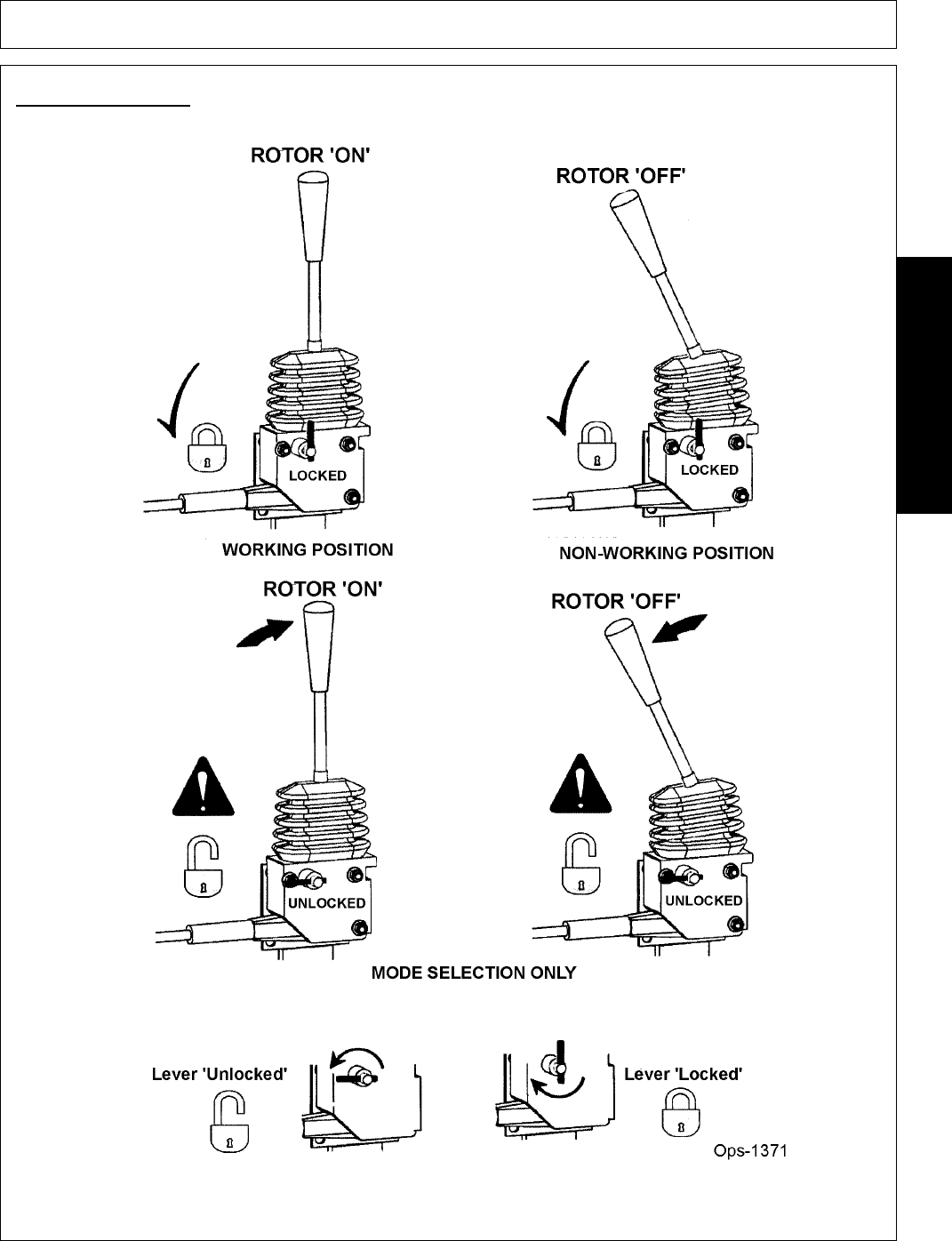 ROTOR 'ON'

ROTOR 'OFF'

LOCKED

LOCKED

WORKING POSITION

NON-WORKING POSITION

ROTOR 'ON'

ROTOR 'OFF'

UNLOCKED

UNLOCKED

MODE SELECTION ONLY

Lever 'Unlocked'

Lever 'Locked'

Ops-1371