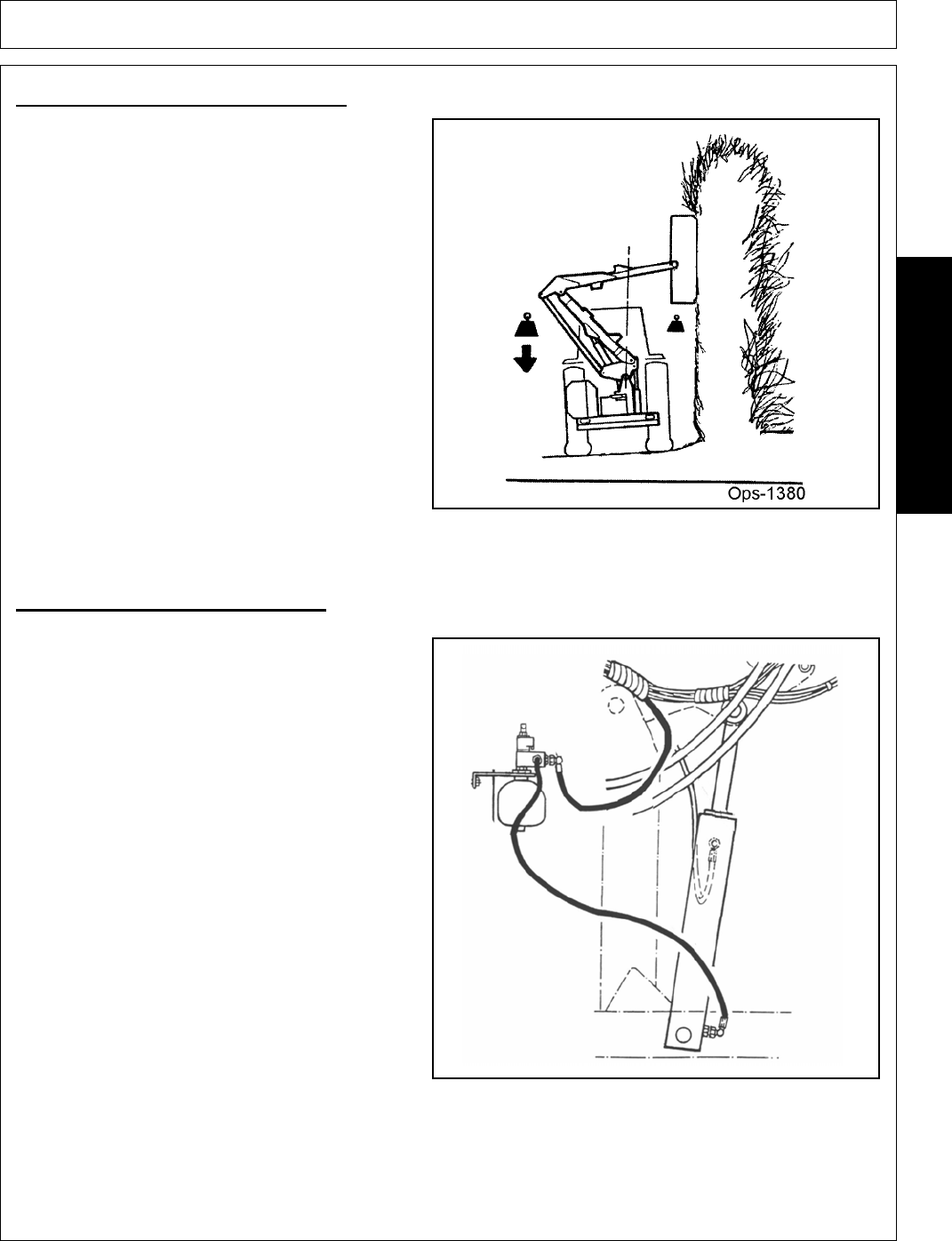 Ops-1380