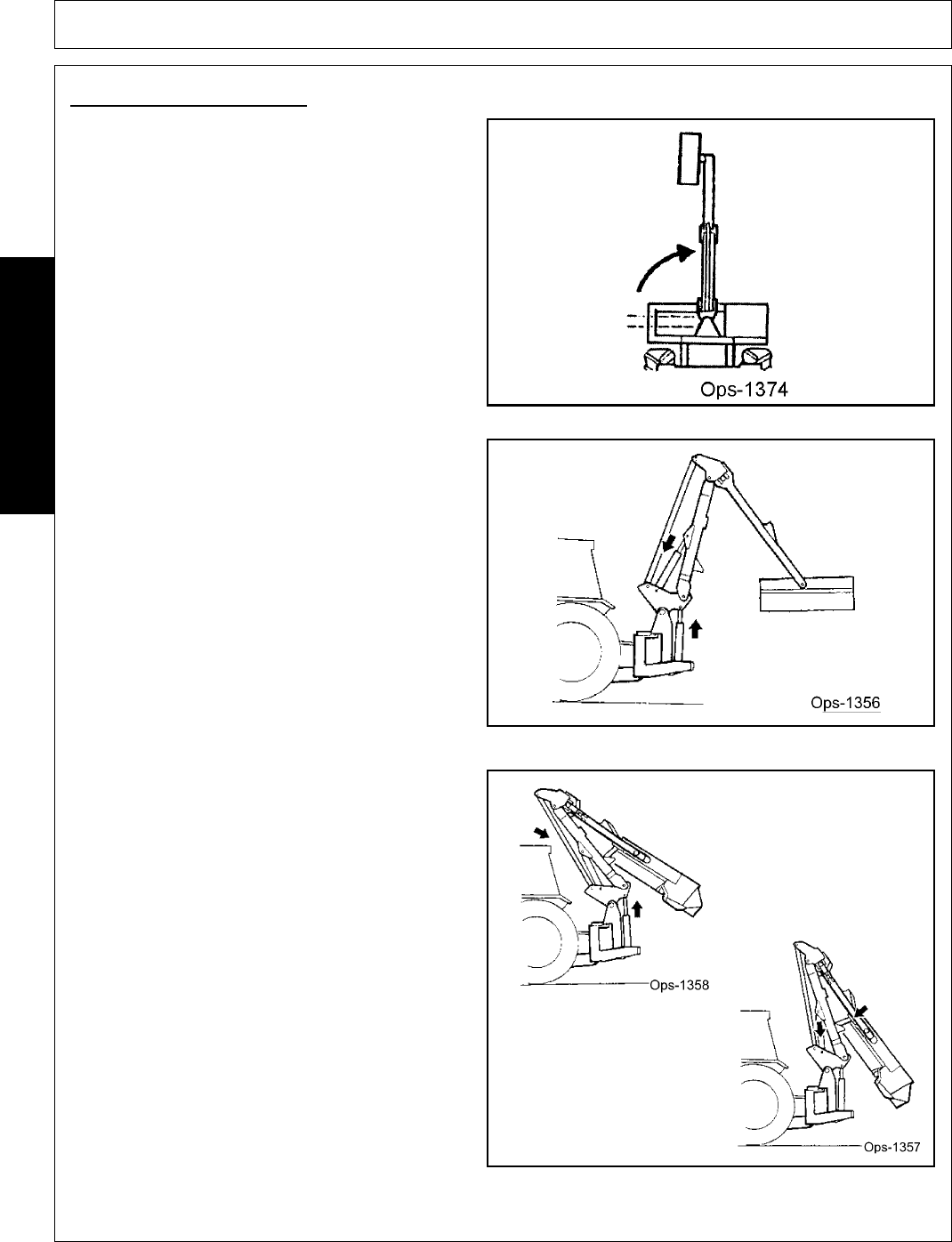 Ops-1374

Ops-1356

Ops-1358

Ops-1357