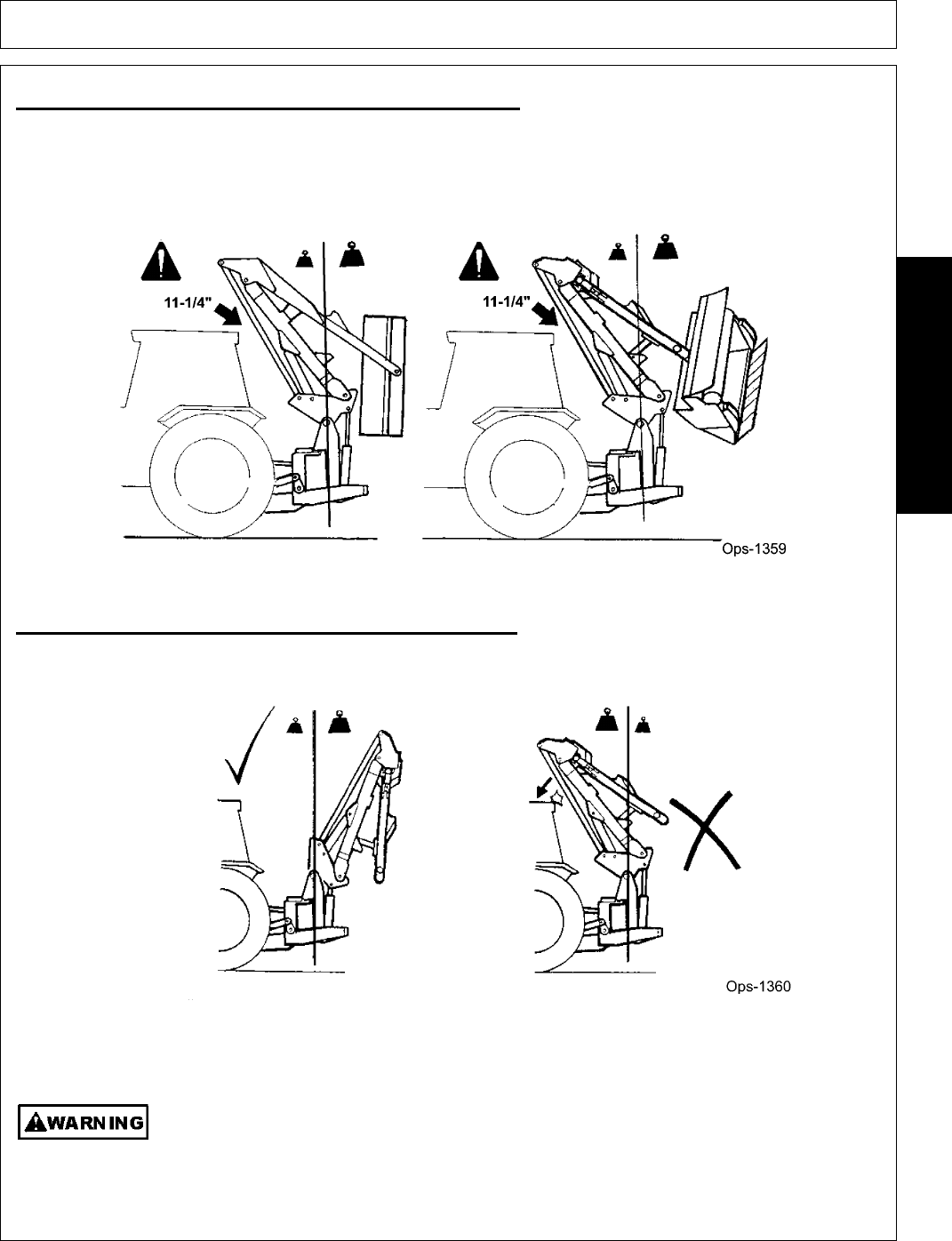 11-1/4"

11-1/4"

Ops-1359

Ops-1360

WARNING