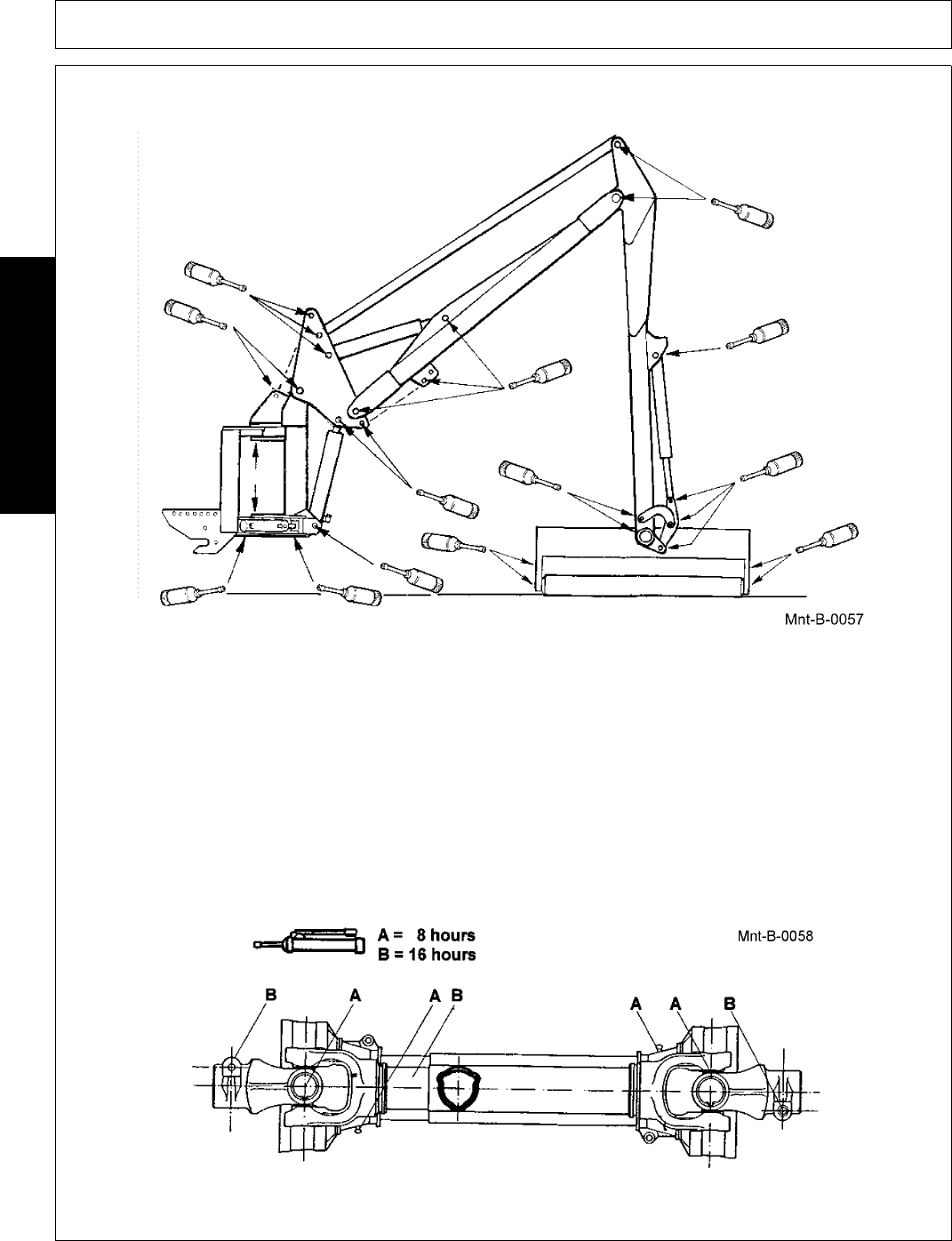 Mnt-B-0057

A = 8 hours
B = 16 hours

Mnt-B-0058

B A A B A A B