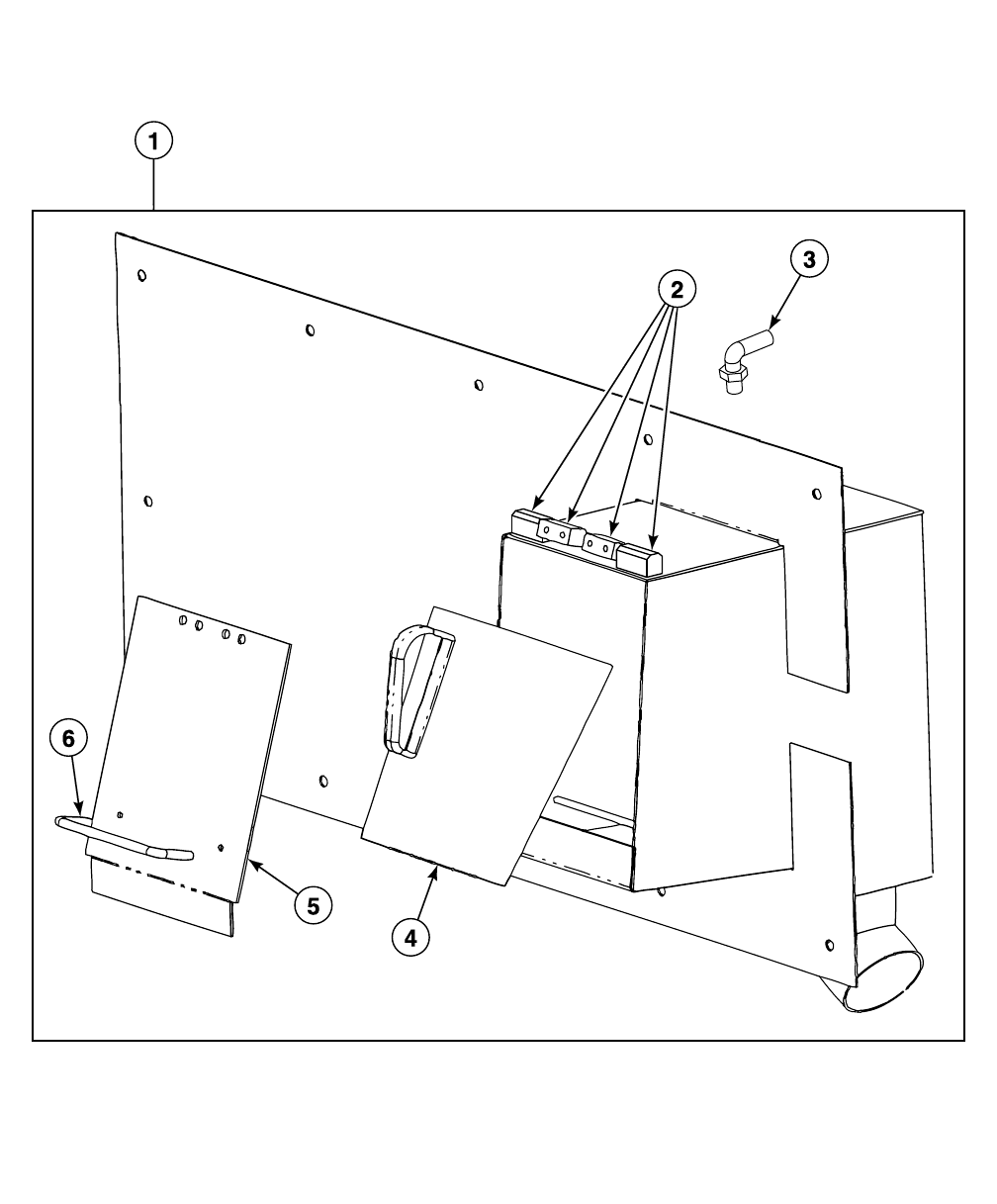 1
2
3
6
5
4