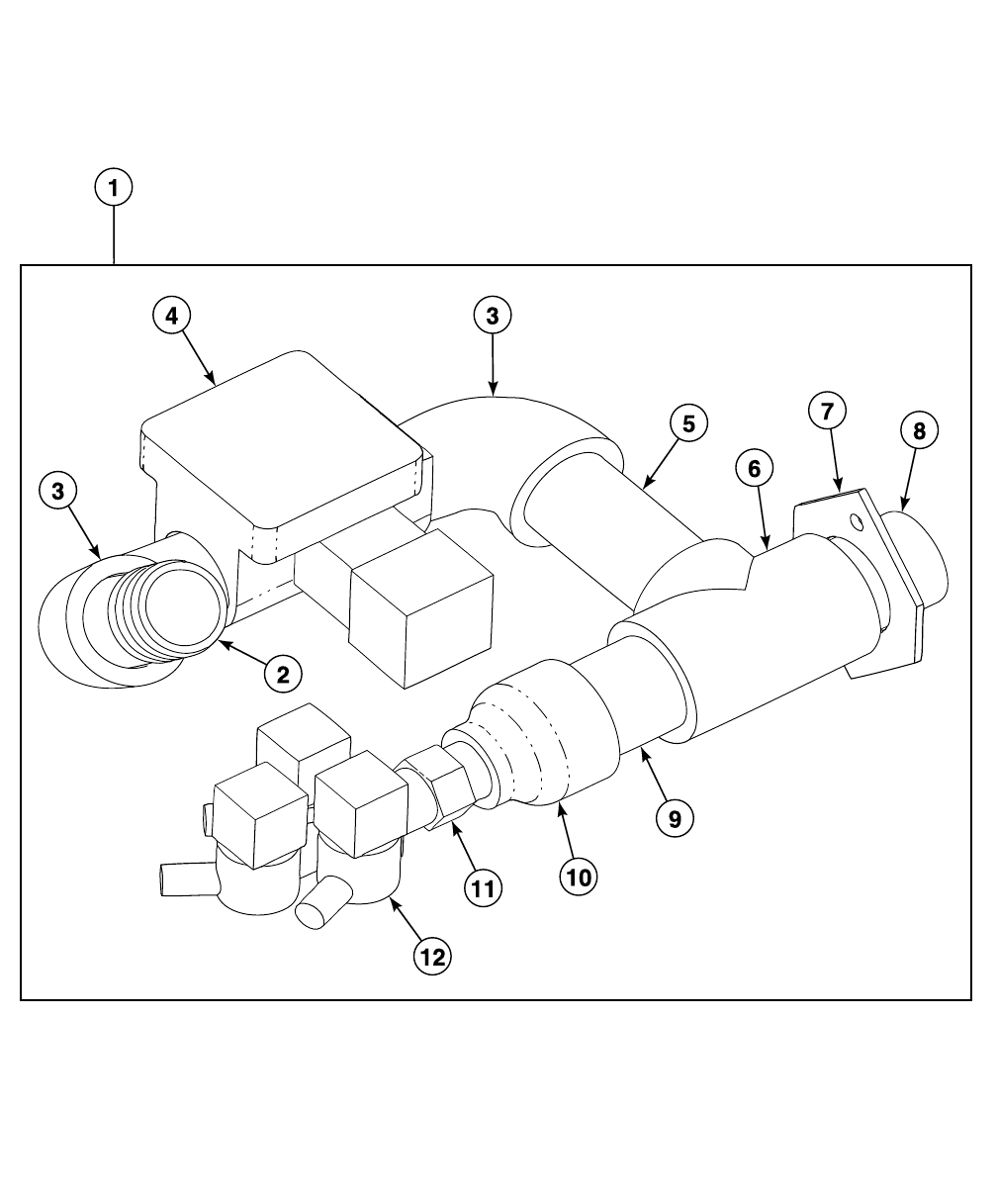 1
4
3
5
7
8
6
3
2
9
10
11
12