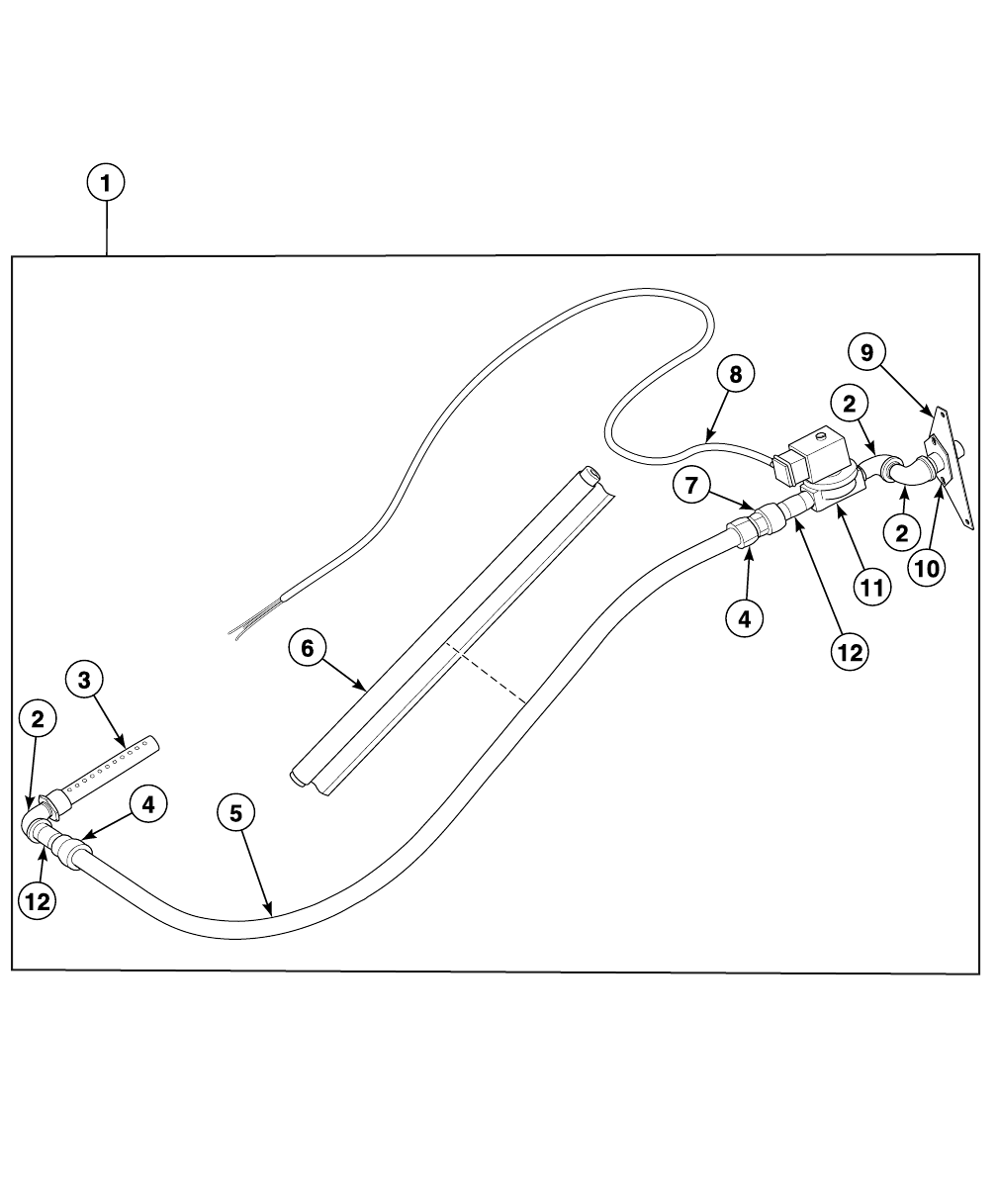 1
8
9
2
7
2
10
11
4
12
6
3
2
4
5
12