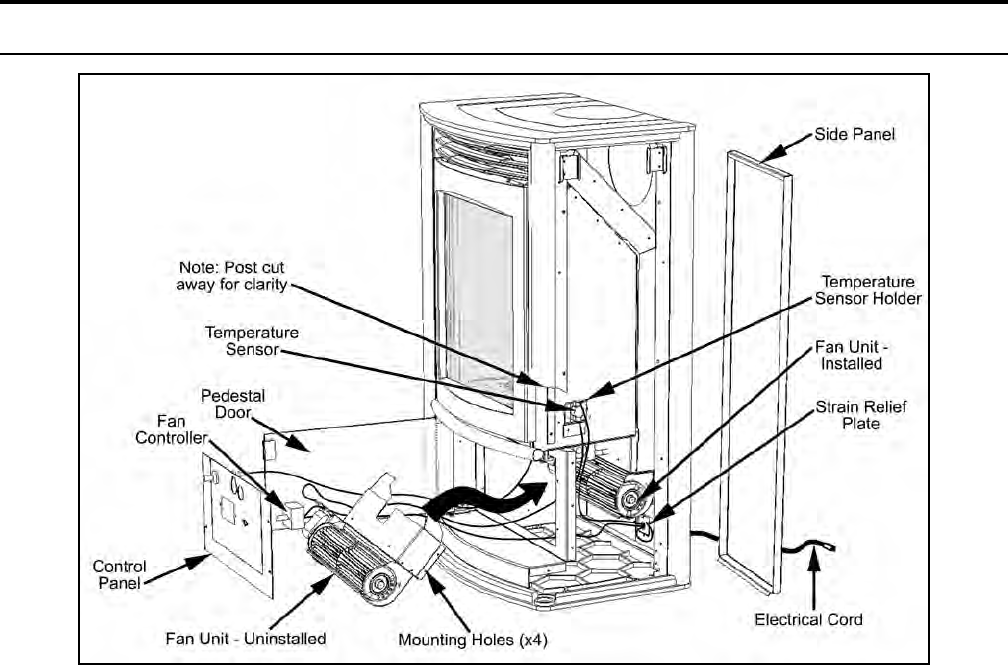 Side Panel

Note: Post cut away for clarity

Temperature Sensor Holder

Temperature Sensor

Fan Unit - Installed

Pedestal Door

Strain Relief Plate

Fan Controller

Control Panel

Fan Unit - Uninstalled

Mounting Holes (x4)

Electrical Cord