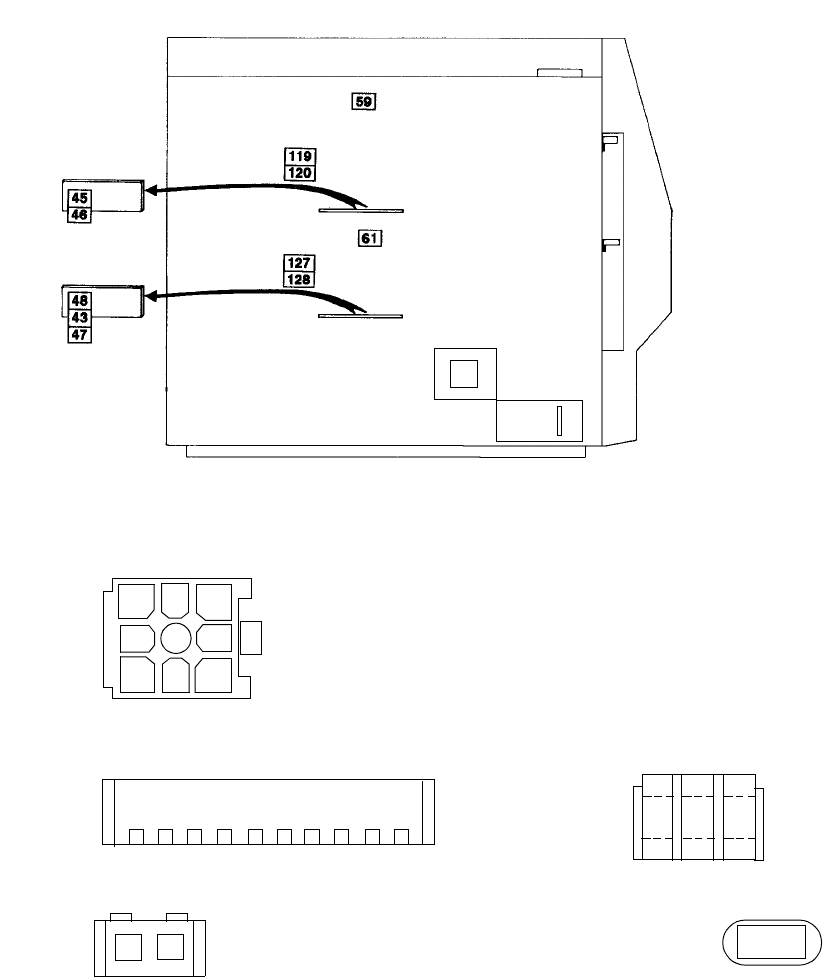 59

119
120

45
46

61

127
128

48
43
47