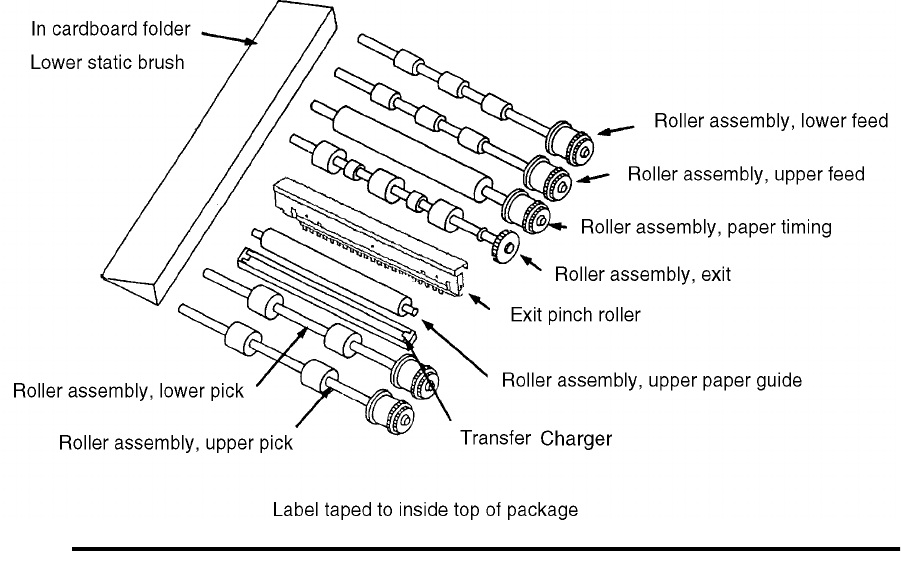 In cardboard folder
Lower static brush

Roller assembly, lower feed

Roller assembly, upper feed

Roller assembly, paper timing

Roller assembly, exit

Exit pinch roller

Roller assembly, upper paper guide

Roller assembly, lower pick

Roller assembly, upper pick

Transfer Charger

Label taped to inside top of package