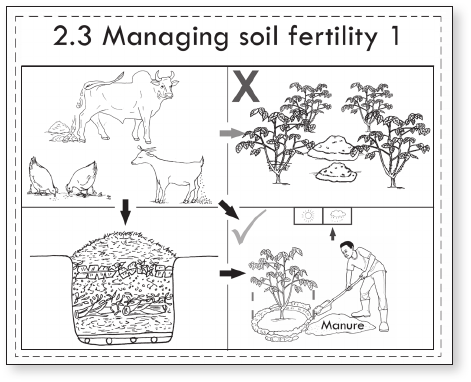 2.3 Managing soil fertility 1

X

Manure