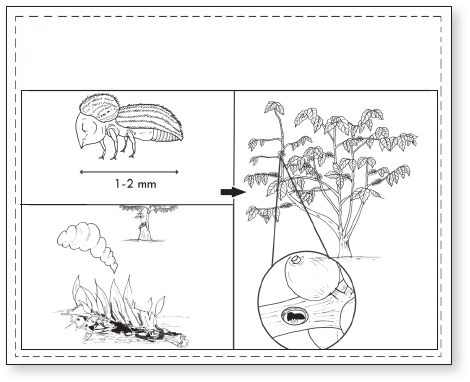 1-2 mm