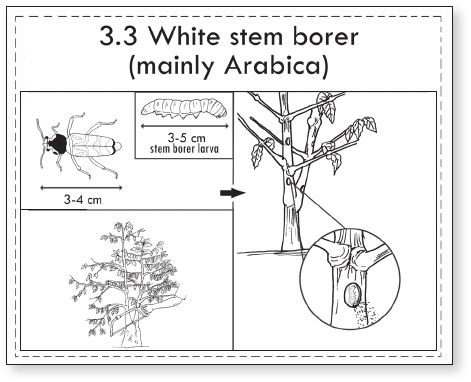 3.3 White stem borer
(mainly Arabica)

3-5 cm
stem borer larva

3-4 cm