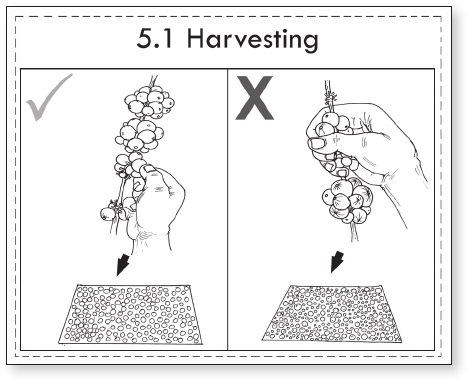 5.1 Harvesting

✓

X