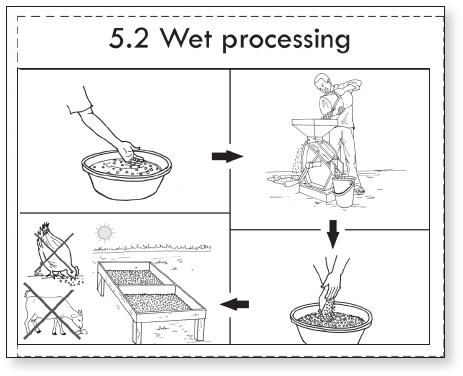 5.2 Wet processing