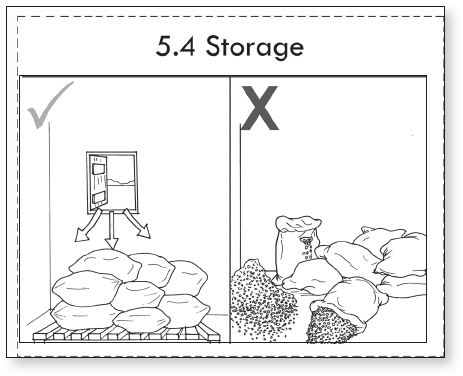 5.4 Storage

✓

X