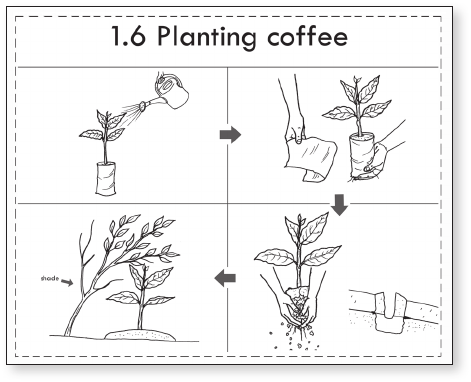 1.6 Planting coffee

shade