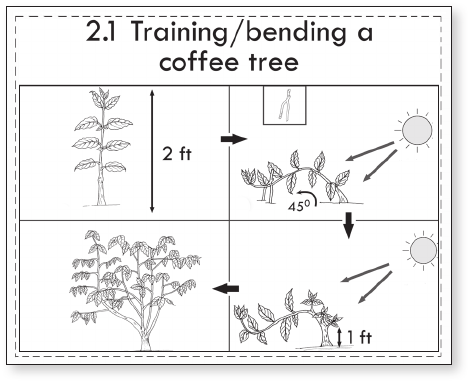 2.1 Training/bending a coffee tree

2 ft

$45^0$

1 ft