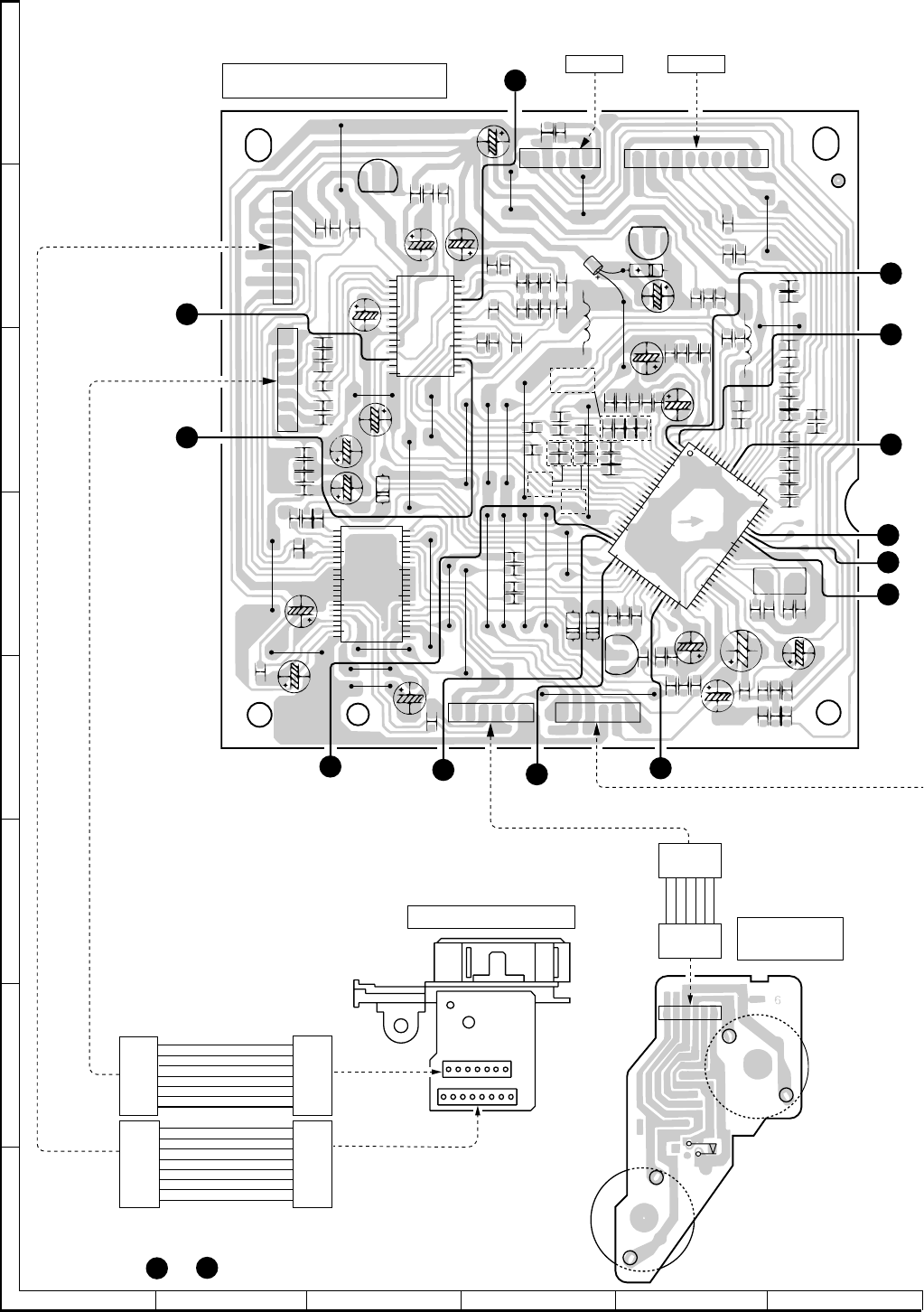 6